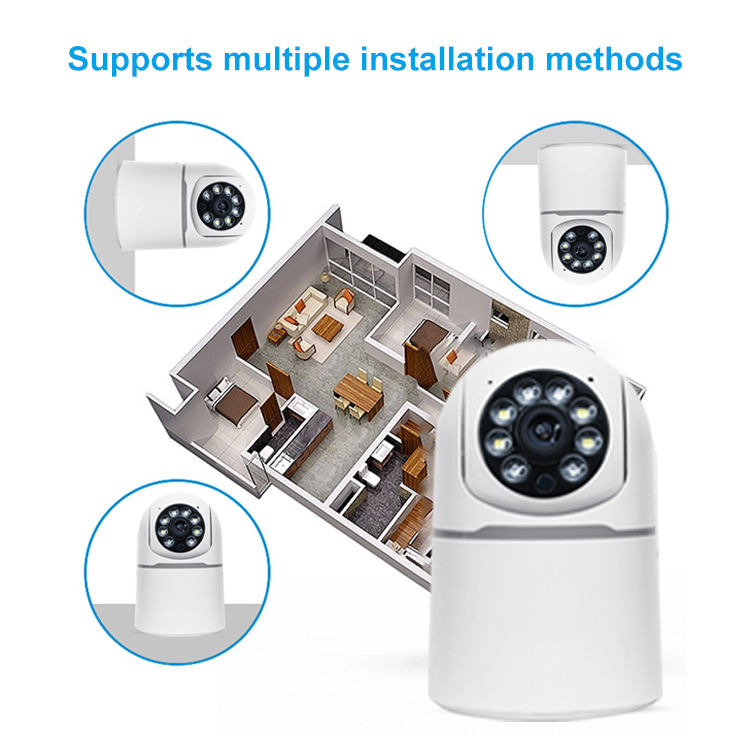 Supports multiple installation methods