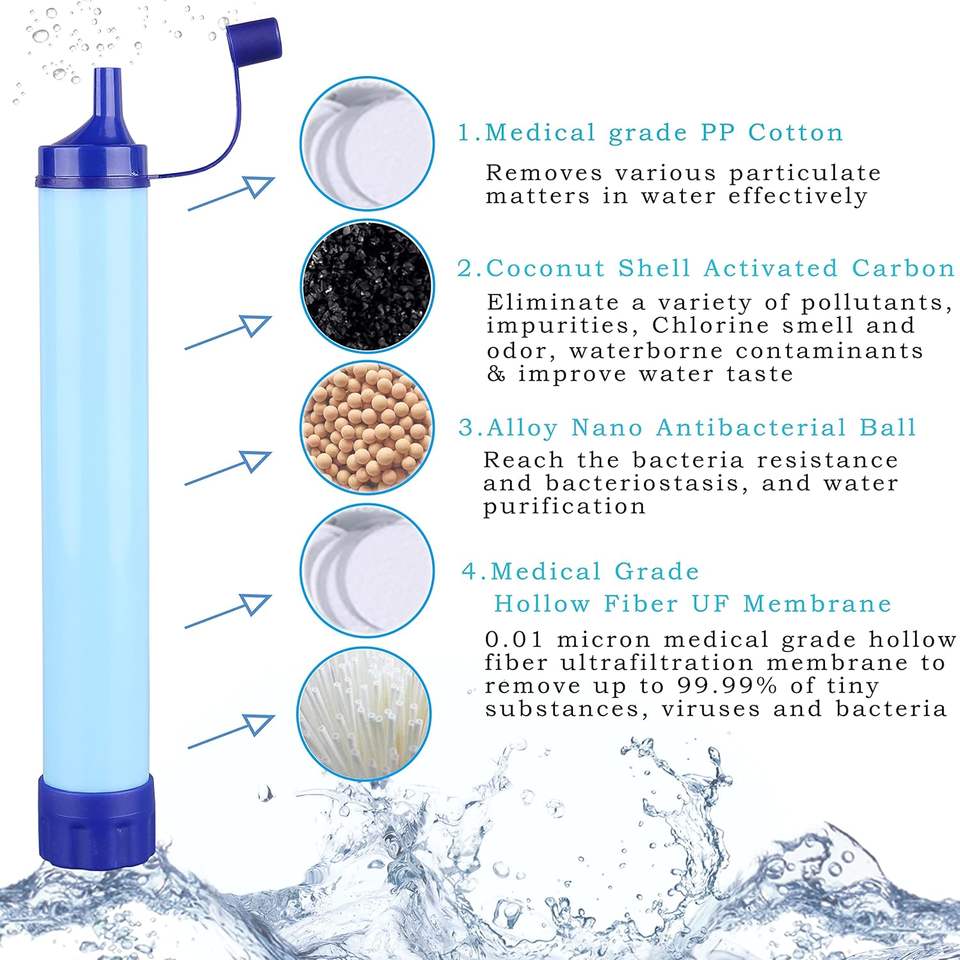 1.Medical grade PP Cotton

Removes various particulate matters in water effectively

2.Coconut Shell Activated Carbon

Eliminate a variety of pollutants, impurities, Chlorine smell and odor, waterborne contaminants & improve water taste

3.Alloy Nano Antibacterial Ball

Reach the bacteria resistance and bacteriostasis, and water purification

4.Medical Grade
Hollow Fiber UF Membrane

0.01 micron medical grade hollow fiber ultrafiltration membrane to remove up to 99.99% of tiny substances, viruses and bacteria