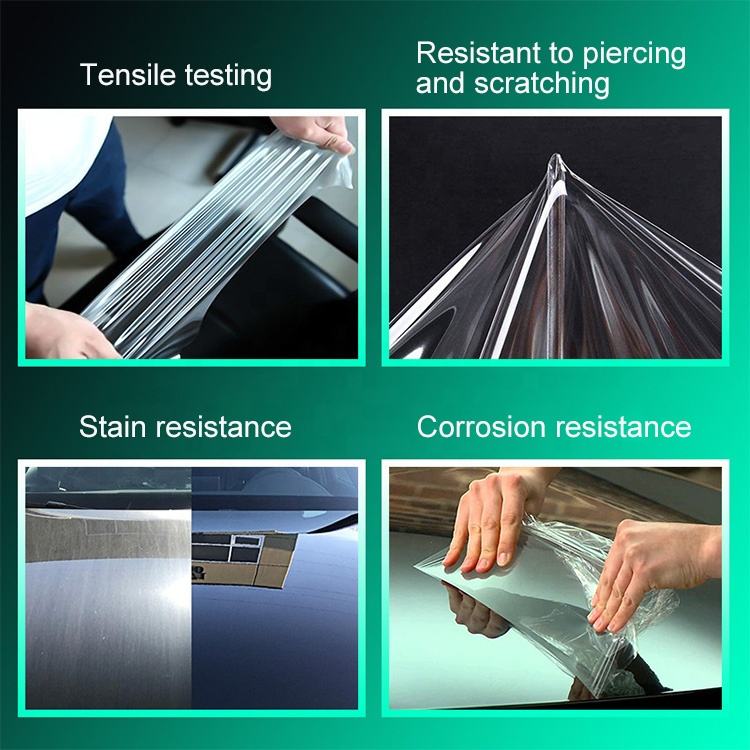 Tensile testing

Resistant to piercing and scratching

Stain resistance

Corrosion resistance