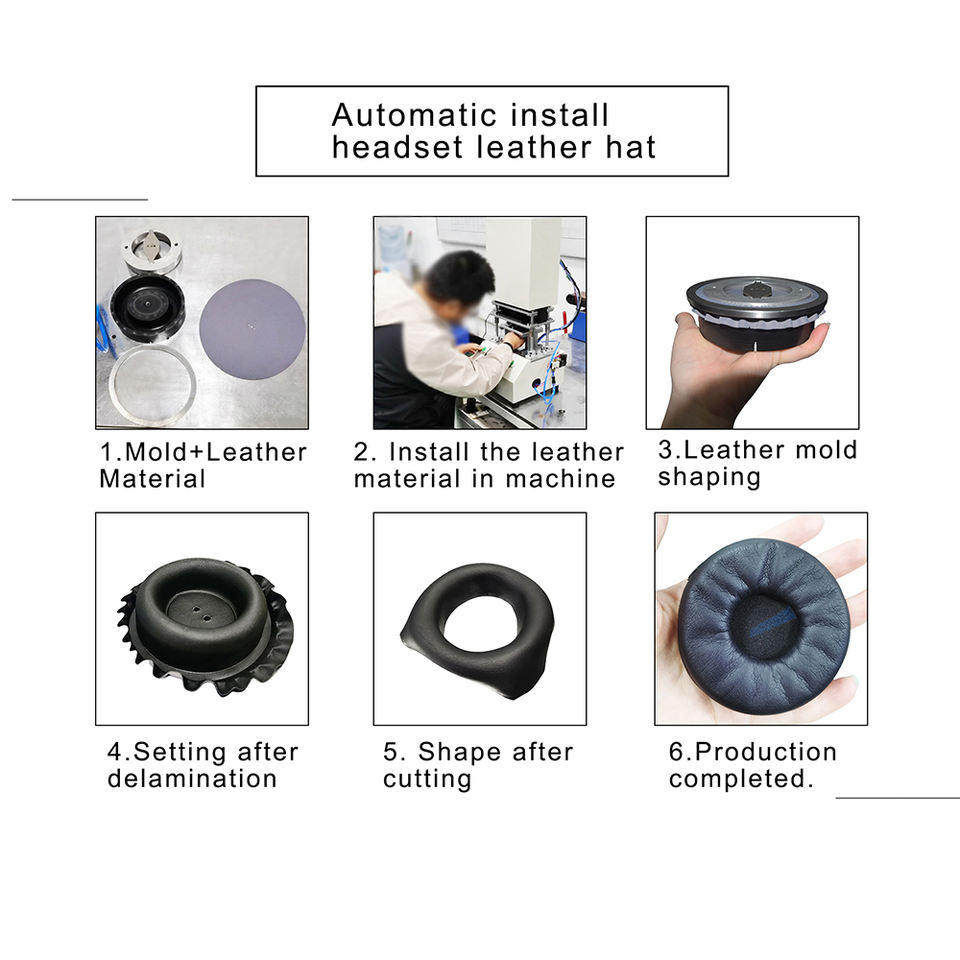 Automatic install headset leather hat

1.Mold+Leather Material

2. Install the leather material in machine

3.Leather mold shaping

4.Setting after delamination

5. Shape after cutting

6.Production completed.