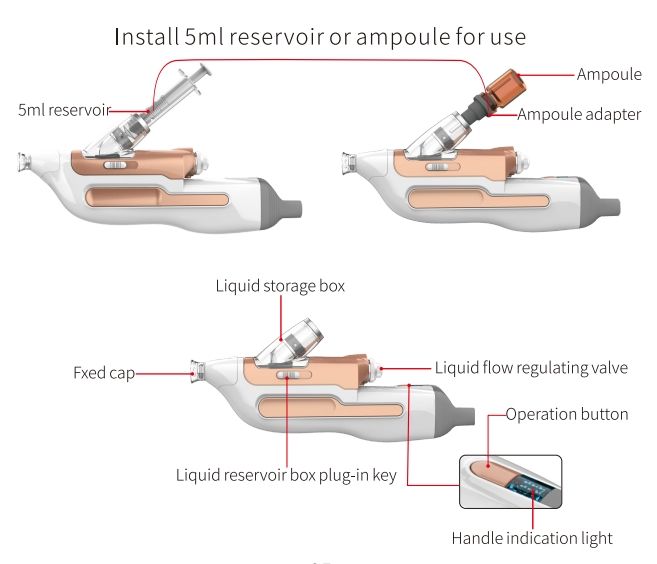 Install 5ml reservoir or ampoule for use

5ml reservoir

Ampoule

Ampoule adapter

Liquid storage box

Fxed cap

Liquid flow regulating valve

Operation button

Liquid reservoir box plug-in key

Handle indication light