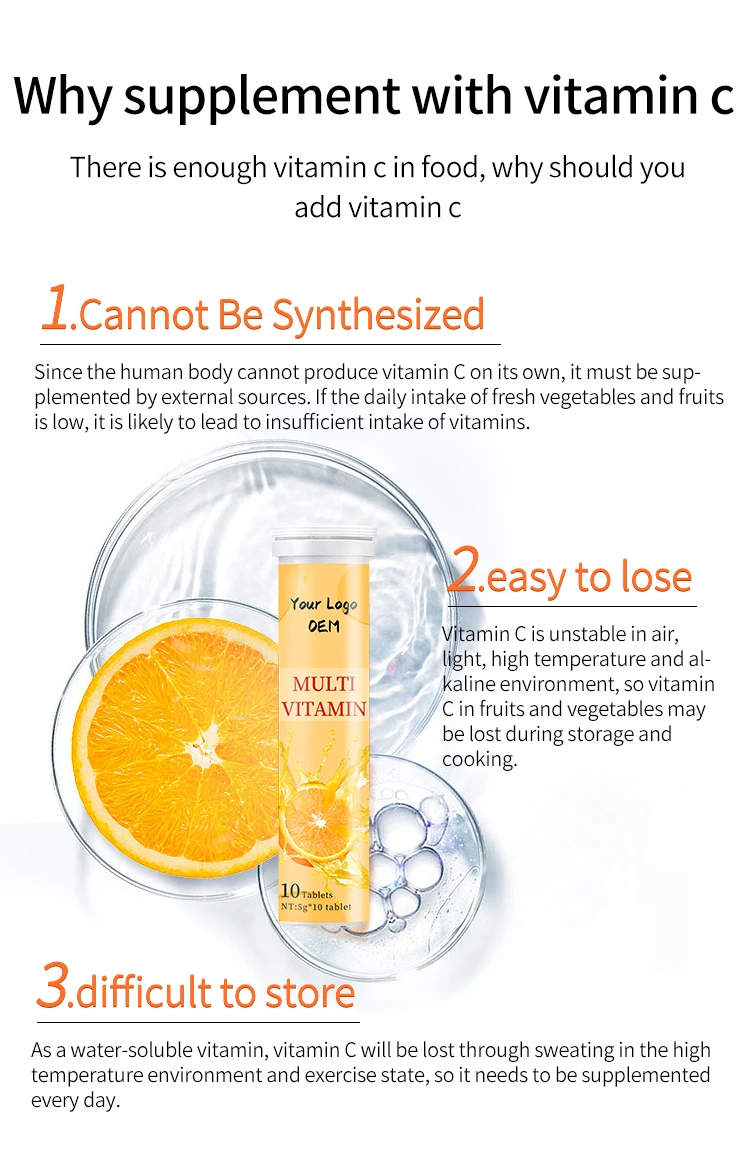 Why supplement with vitamin c

There is enough vitamin c in food, why should you add vitamin c

1.Cannot Be Synthesized

Since the human body cannot produce vitamin C on its own, it must be supplemented by external sources. If the daily intake of fresh vegetables and fruits is low, it is likely to lead to insufficient intake of vitamins.

Your Logo
OEM
MULTI
VITAMIN
10 Tablets
NT:5g*10 tablet

2.easy to lose

Vitamin C is unstable in air, light, high temperature and alkaline environment, so vitamin C in fruits and vegetables may be lost during storage and cooking.

3.difficult to store

As a water-soluble vitamin, vitamin C will be lost through sweating in the high temperature environment and exercise state, so it needs to be supplemented every day.