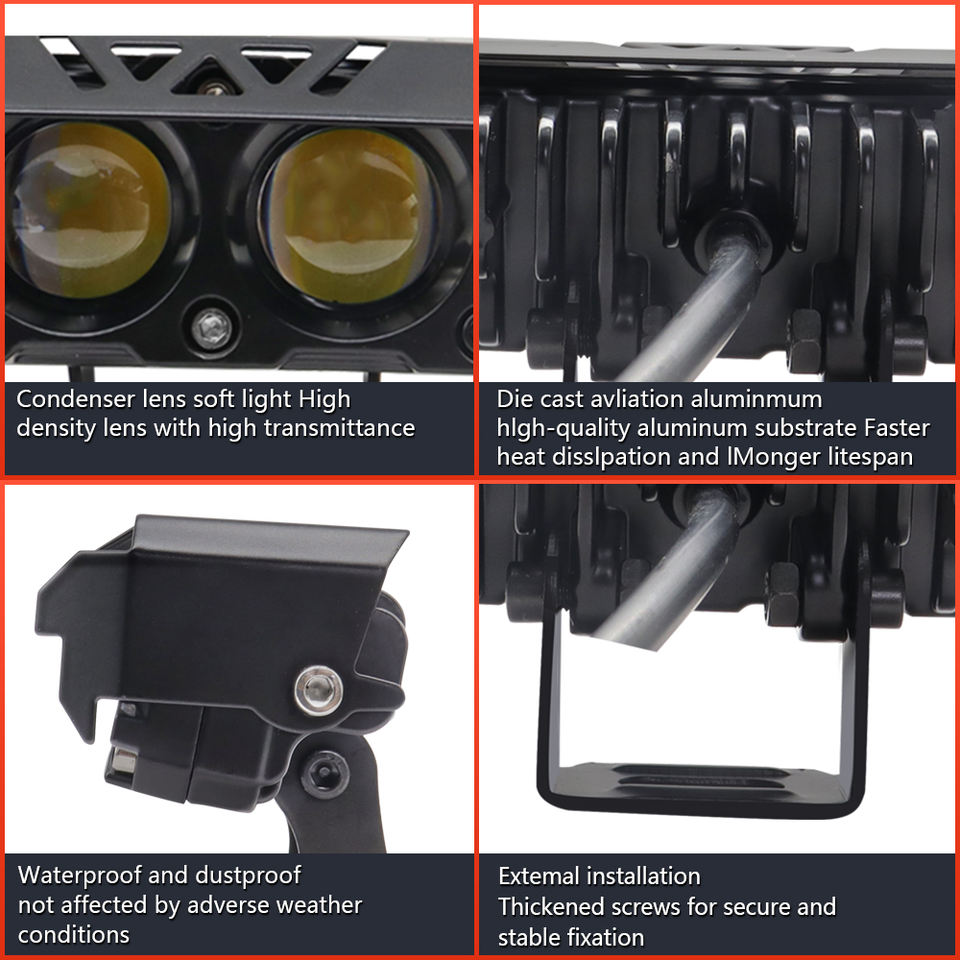 Condenser lens soft light High density lens with high transmittance

Die cast avliation aluminmum hlgh-quality aluminum substrate Faster heat disslpation and lMonger litespan

Waterproof and dustproof not affected by adverse weather conditions

Extemal installation
Thickened screws for secure and stable fixation