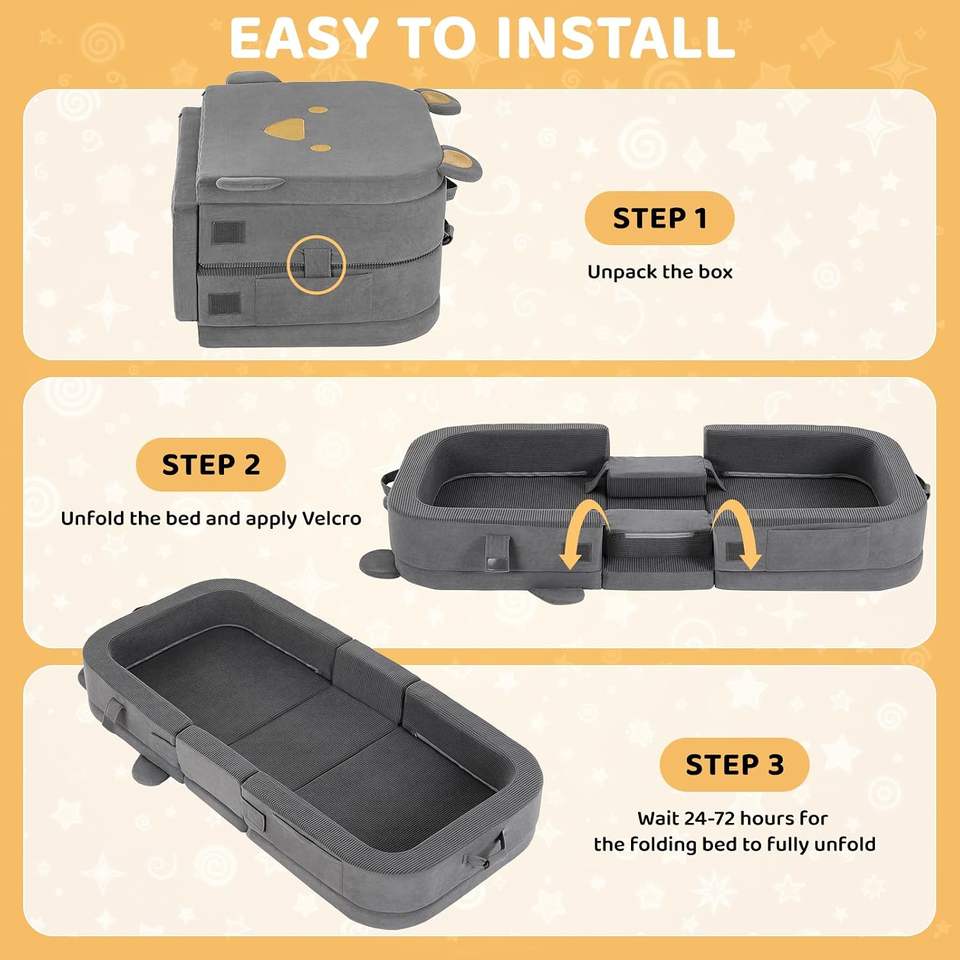 EASY TO INSTALL

STEP 1

Unpack the box

STEP 2

Unfold the bed and apply Velcro

STEP 3

Wait 24-72 hours for the folding bed to fully unfold