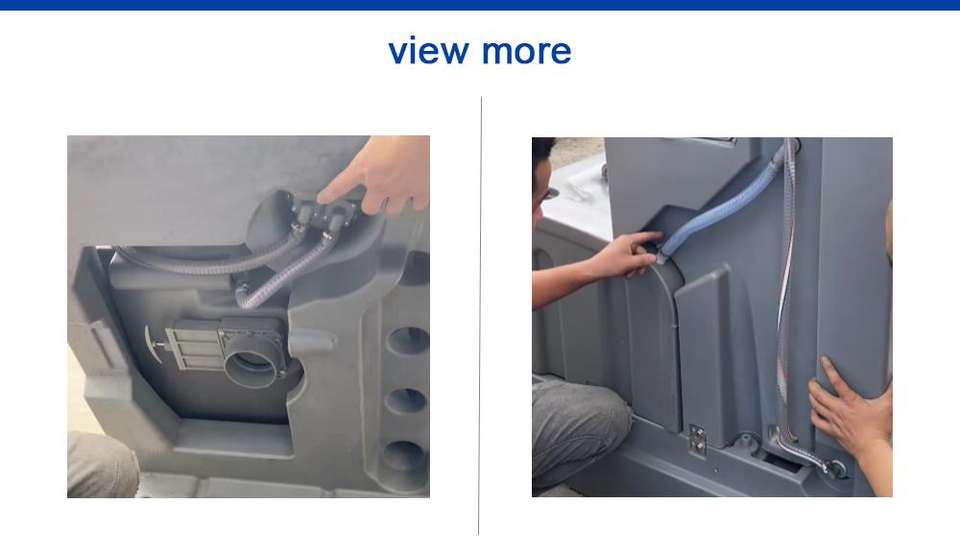 view more