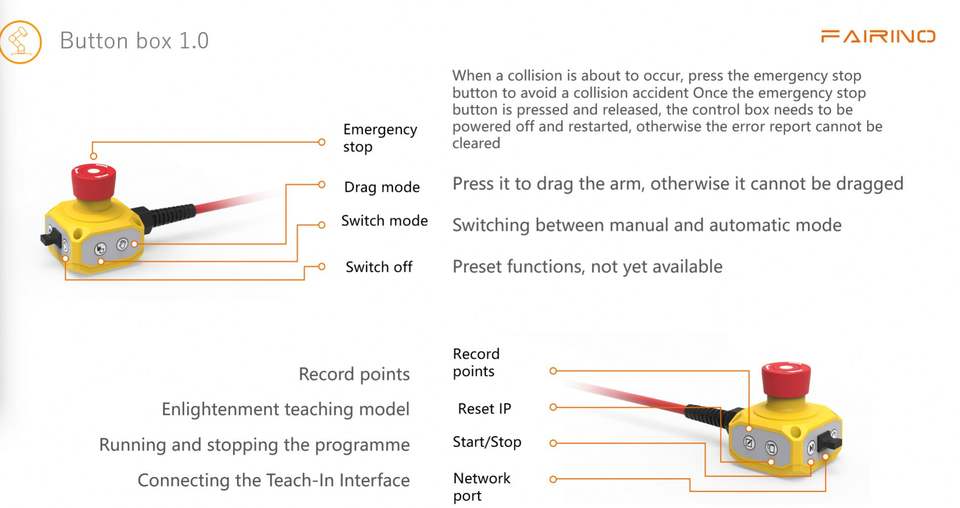 Button box 1.0

FAIRINO

Emergency stop

When a collision is about to occur, press the emergency stop button to avoid a collision accident Once the emergency stop button is pressed and released, the control box needs to be powered off and restarted, otherwise the error report cannot be cleared

Drag mode

Press it to drag the arm, otherwise it cannot be dragged

Switch mode

Switching between manual and automatic mode

Switch off

Preset functions, not yet available

Record points

Record points

Enlightenment teaching model

Reset IP

Running and stopping the programme

Start/Stop

Connecting the Teach-In Interface

Network port