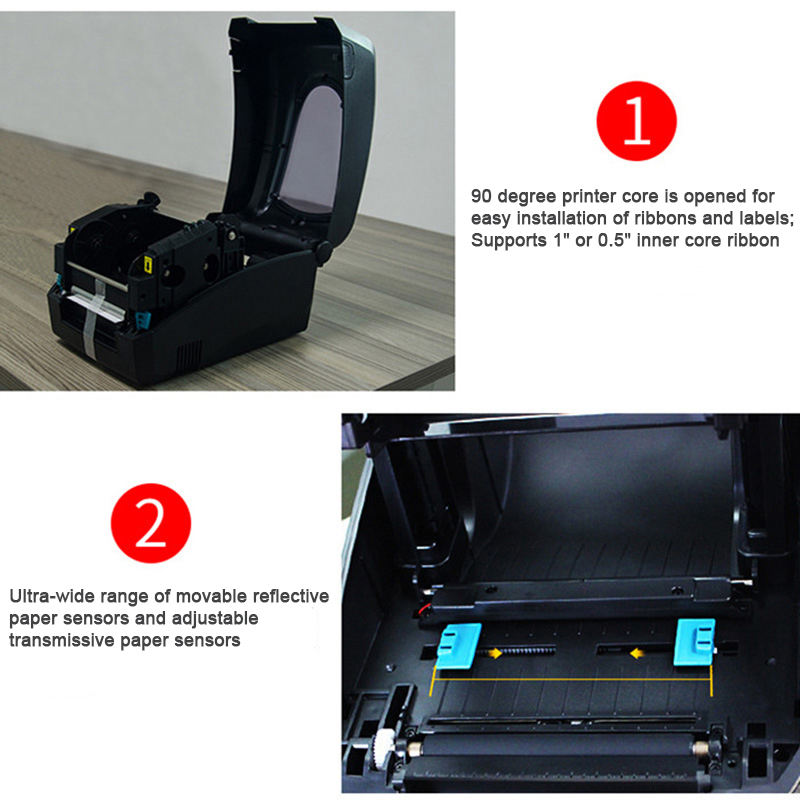 1

90 degree printer core is opened for easy installation of ribbons and labels; Supports 1" or 0.5" inner core ribbon

2

Ultra-wide range of movable reflective paper sensors and adjustable transmissive paper sensors