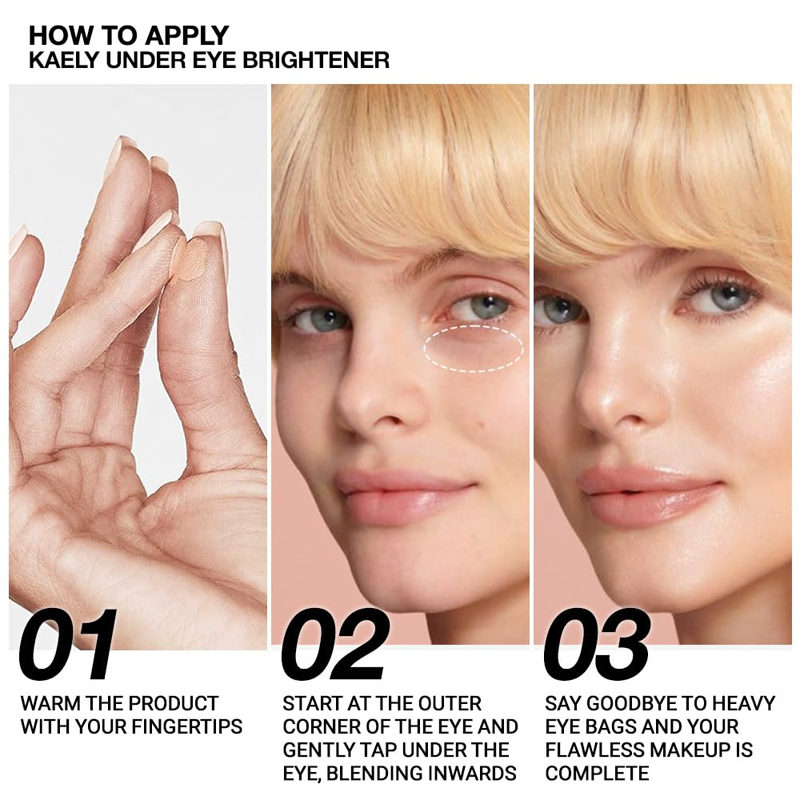 HOW TO APPLY
KAELY UNDER EYE BRIGHTENER

01
WARM THE PRODUCT WITH YOUR FINGERTIPS

02
START AT THE OUTER CORNER OF THE EYE AND GENTLY TAP UNDER THE EYE, BLENDING INWARDS

03
SAY GOODBYE TO HEAVY EYE BAGS AND YOUR FLAWLESS MAKEUP IS COMPLETE