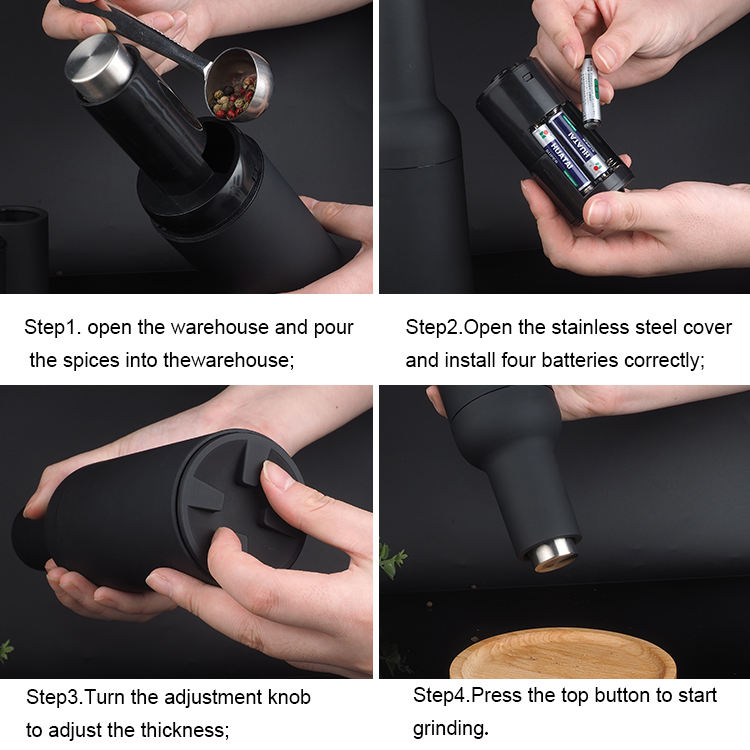 HUATAI

HUATAI

Step1. open the warehouse and pour the spices into thewarehouse;

Step2.Open the stainless steel cover and install four batteries correctly;

Step3.Turn the adjustment knob to adjust the thickness;

Step4.Press the top button to start grinding.