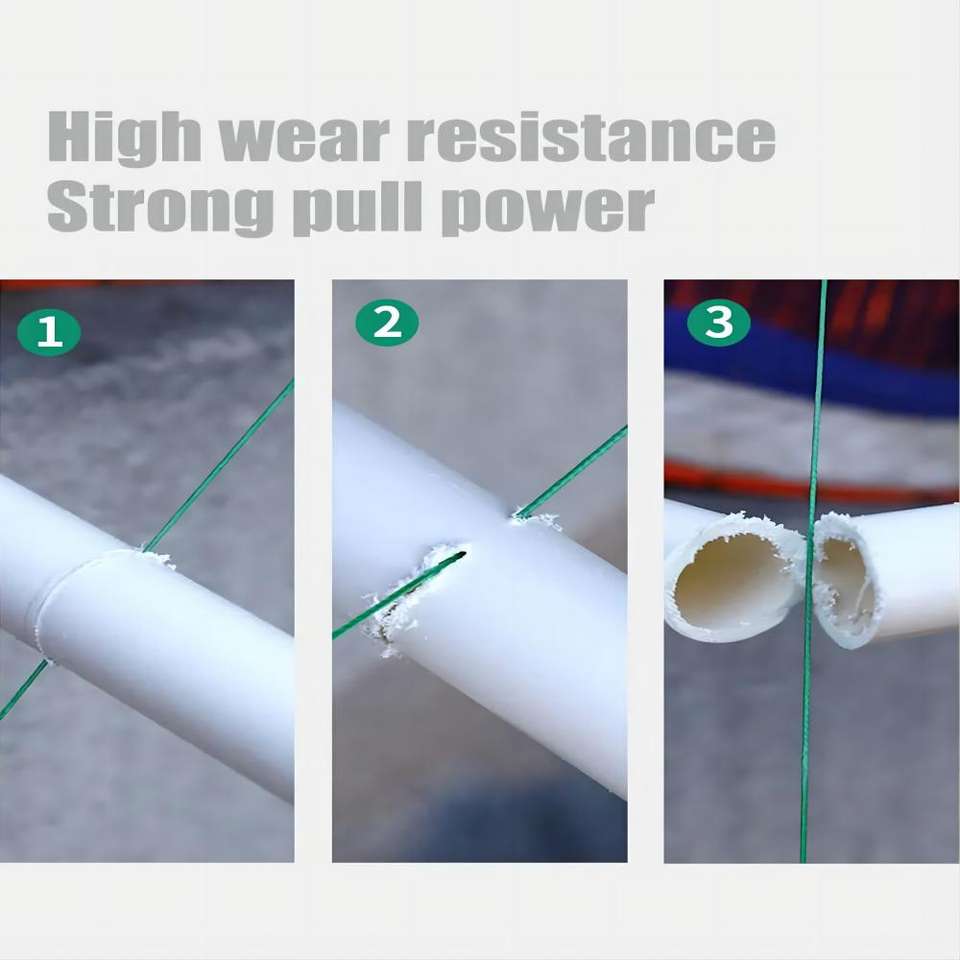 High wear resistance
Strong pull power

1

2

3