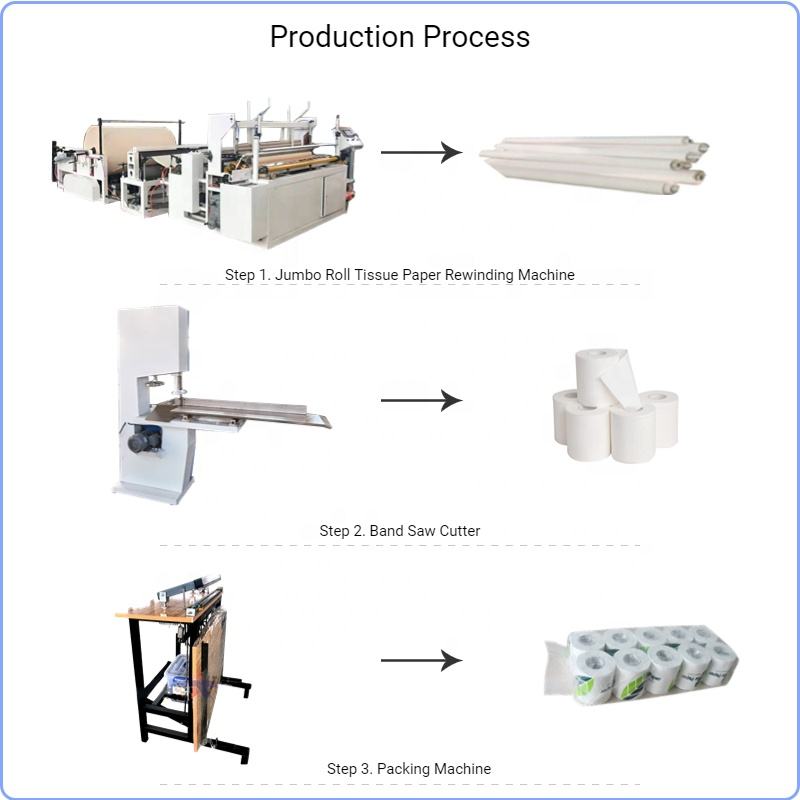 Production Process

Step 1. Jumbo Roll Tissue Paper Rewinding Machine

Step 2. Band Saw Cutter

Step 3. Packing Machine