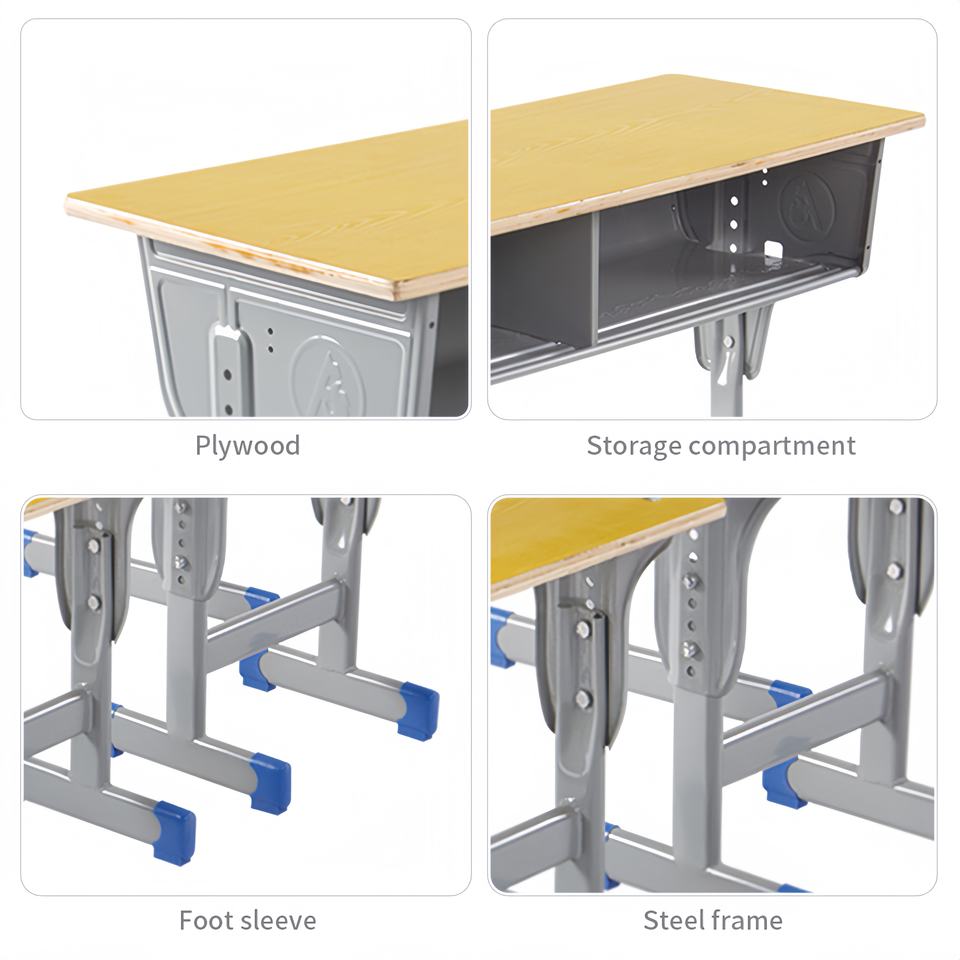 Plywood

Storage compartment

Foot sleeve

Steel frame