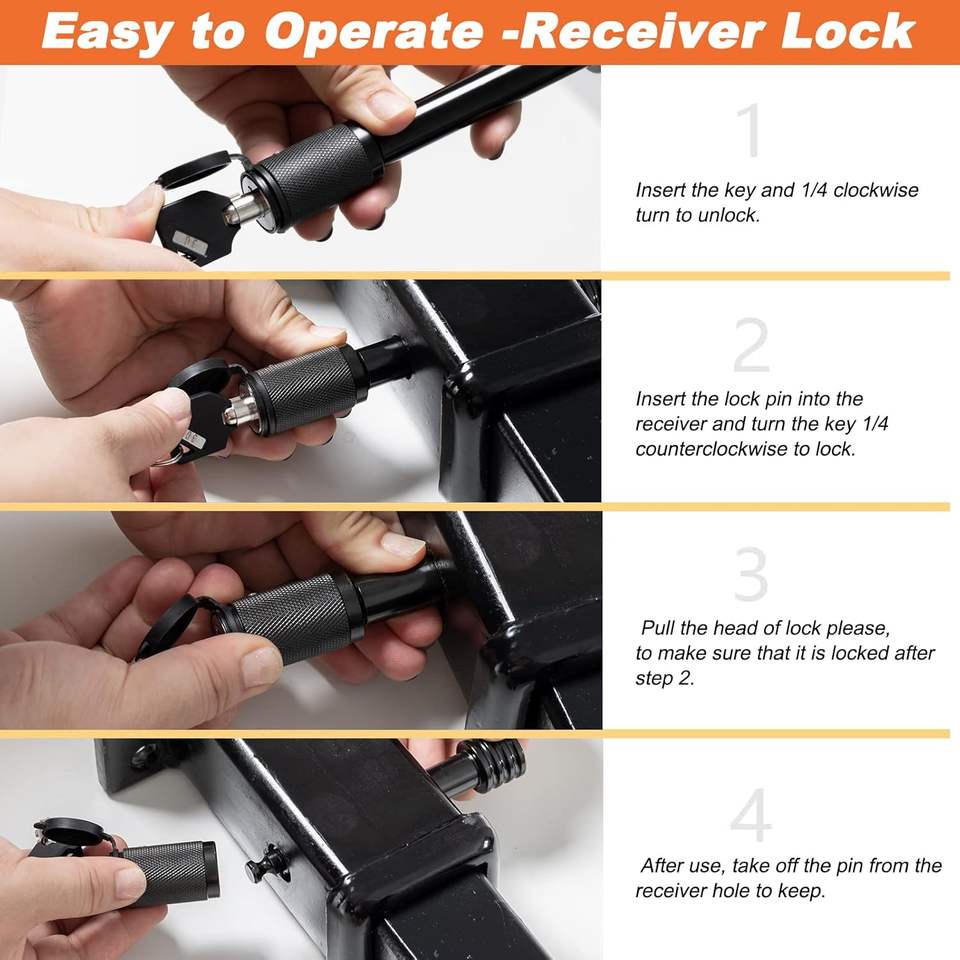 Easy to Operate -Receiver Lock

1

Insert the key and 1/4 clockwise turn to unlock.

2

Insert the lock pin into the receiver and turn the key 1/4 counterclockwise to lock.

3

Pull the head of lock please, to make sure that it is locked after step 2.

4

After use, take off the pin from the receiver hole to keep.