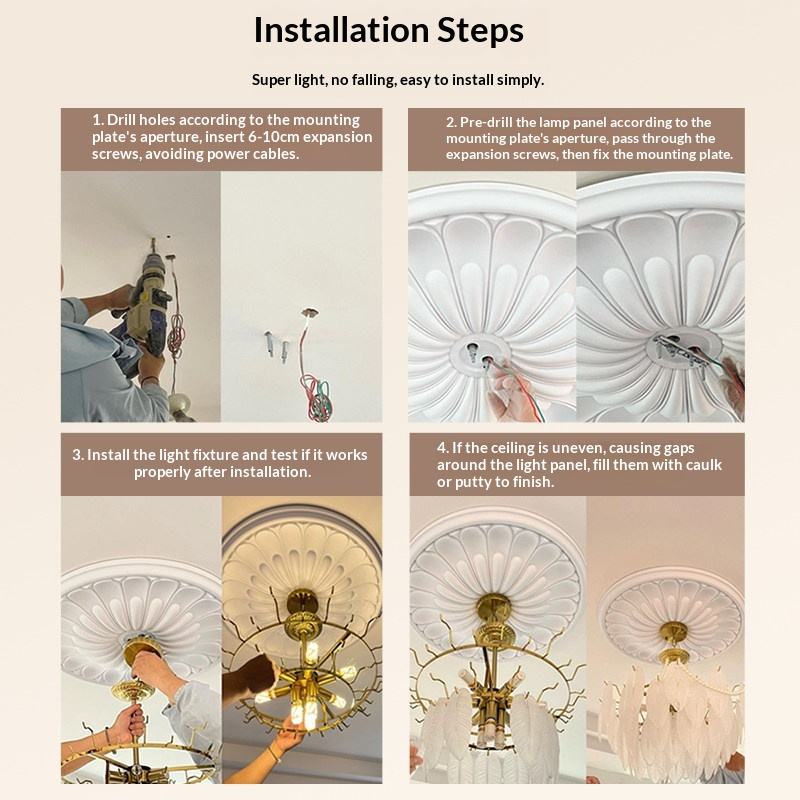 Installation Steps

Super light, no falling, easy to install simply.

1. Drill holes according to the mounting plate's aperture, insert 6-10cm expansion screws, avoiding power cables.

2. Pre-drill the lamp panel according to the mounting plate's aperture, pass through the expansion screws, then fix the mounting plate.

3. Install the light fixture and test if it works properly after installation.

4. If the ceiling is uneven, causing gaps around the light panel, fill them with caulk or putty to finish.