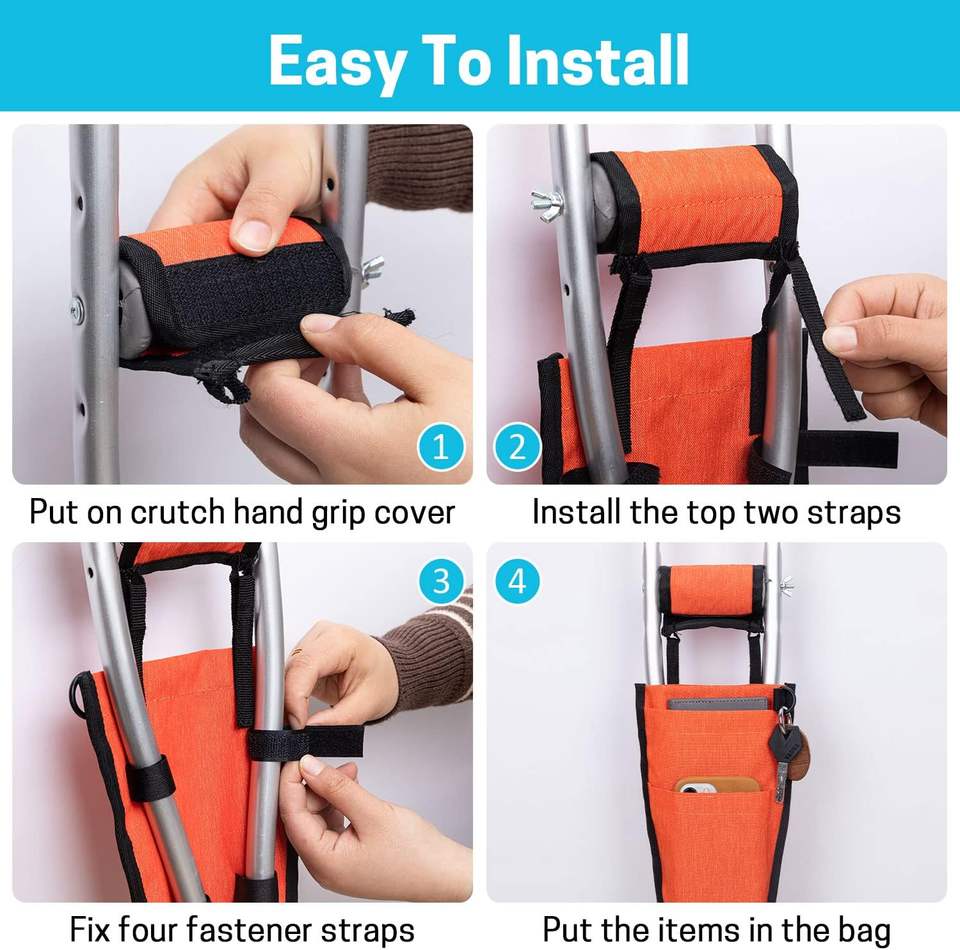 Easy To Install

1

Put on crutch hand grip cover

2

Install the top two straps

3

Fix four fastener straps

4

Put the items in the bag