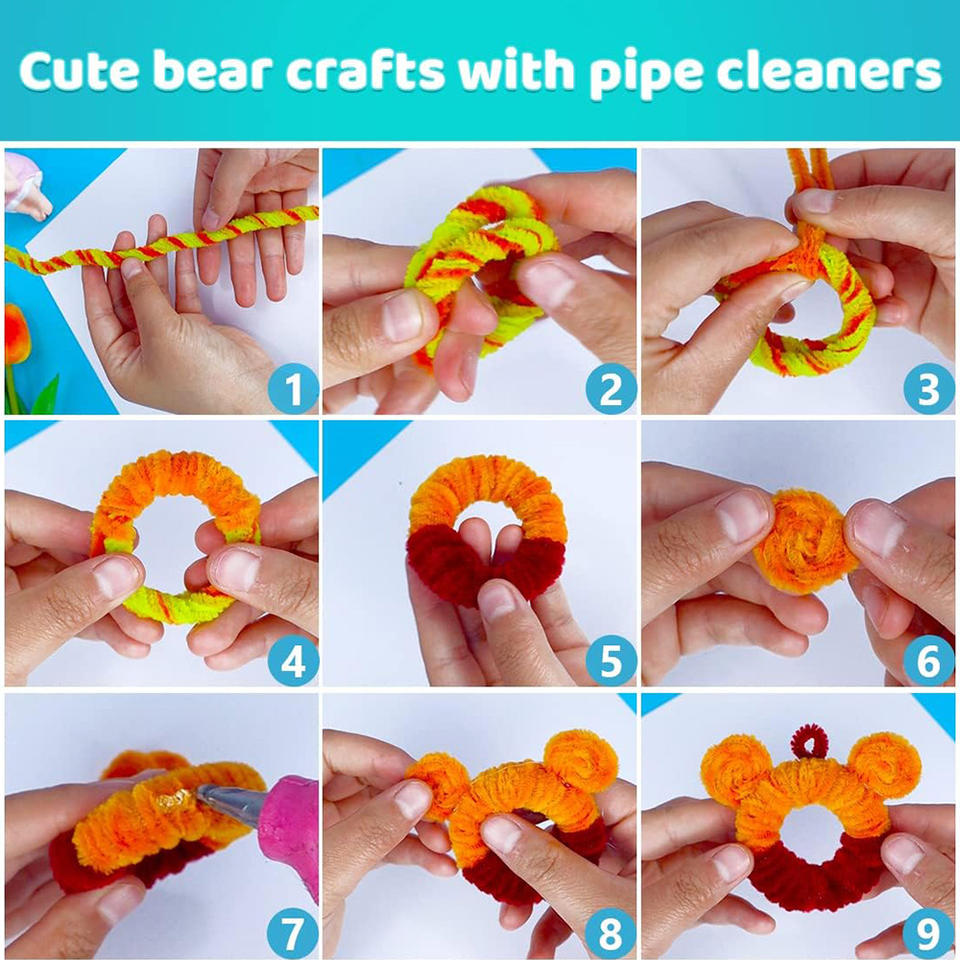 Cute bear crafts with pipe cleaners

1

2

3

4

5

6

7

8

9