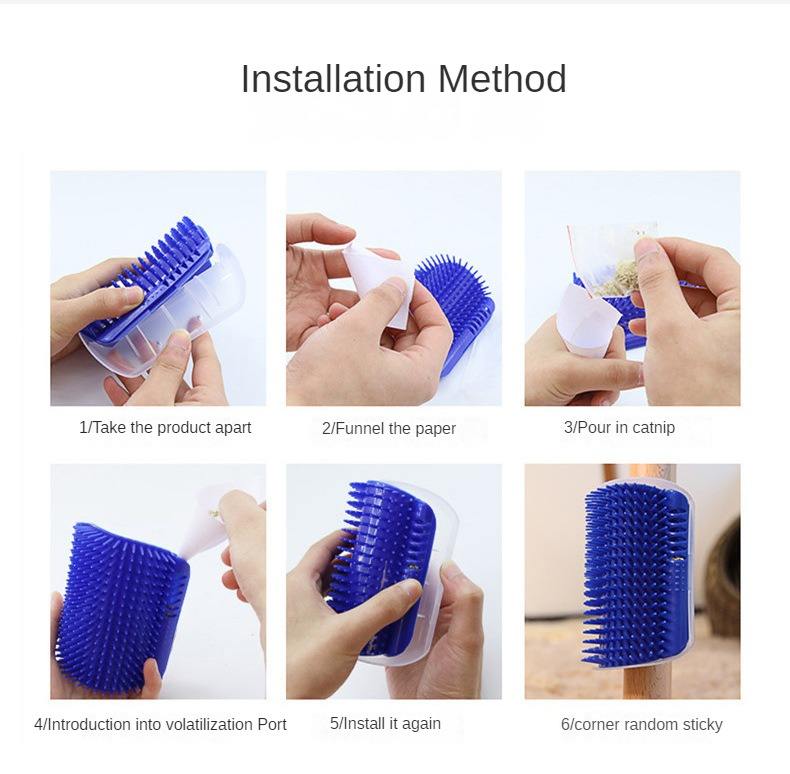 Installation Method

1/Take the product apart

2/Funnel the paper

3/Pour in catnip

4/Introduction into volatilization Port

5/Install it again

6/corner random sticky