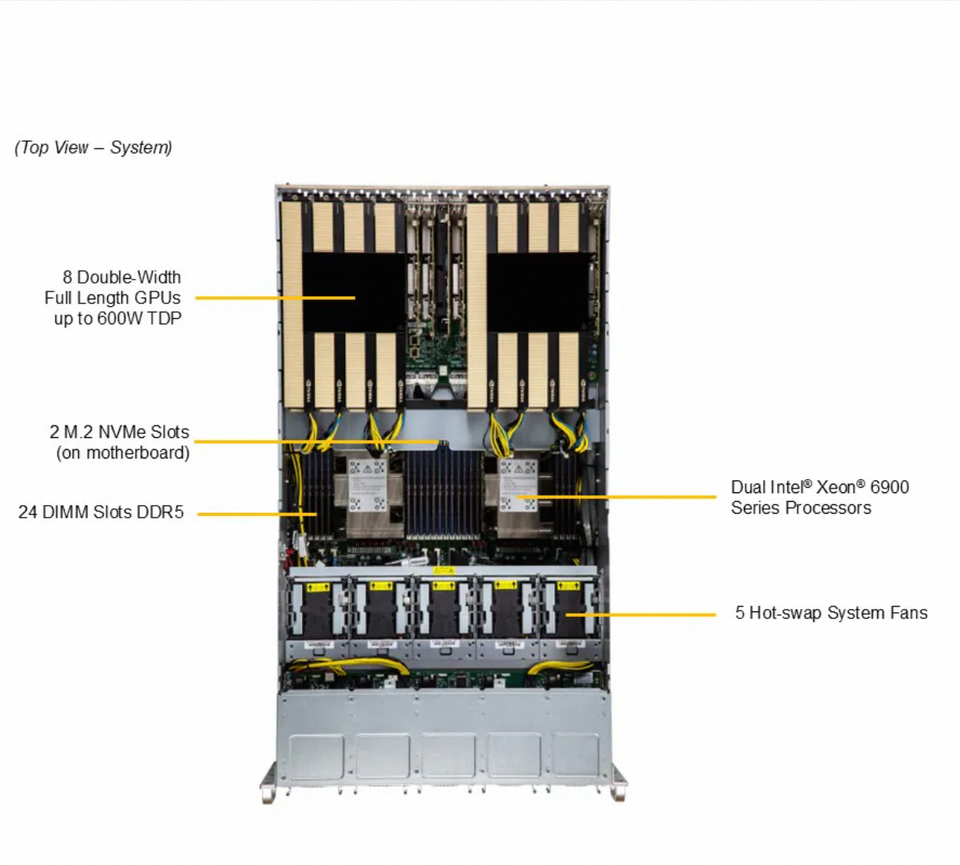 (Top View – System)

8 Double-Width Full Length GPUs up to 600W TDP

2 M.2 NVMe Slots (on motherboard)

24 DIMM Slots DDR5

Dual Intel® Xeon® 6900 Series Processors

5 Hot-swap System Fans