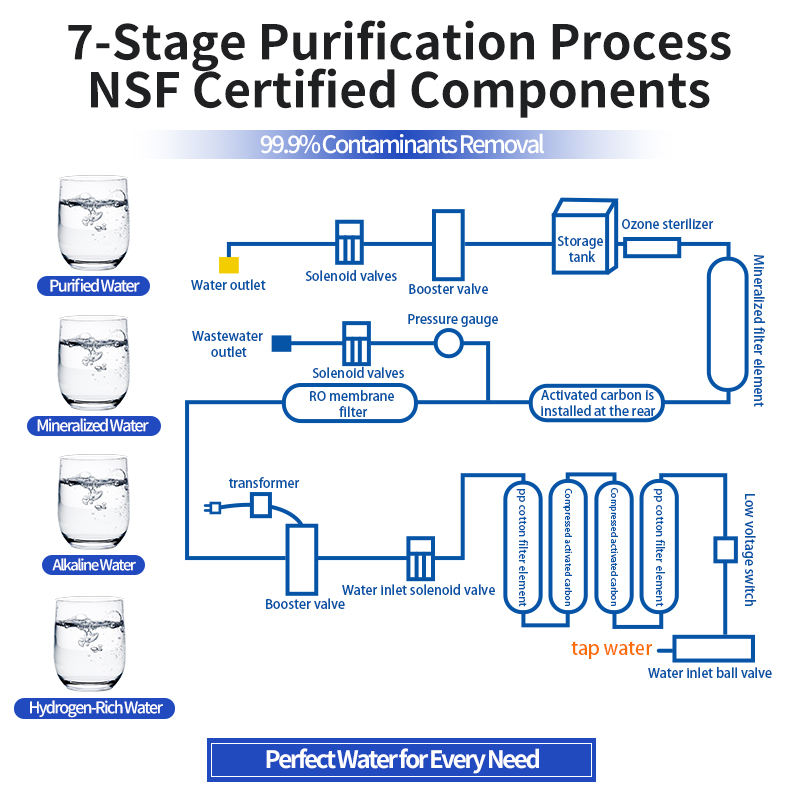 7-Stage Purification Process
NSF Certified Components

99.9% Contaminants Removal

Purified Water

Mineralized Water

Alkaline Water

Hydrogen-Rich Water

Water outlet

Solenoid valves

Booster valve

Storage tank

Ozone sterilizer

Mineralized filter element

Wastewater outlet

Solenoid valves

Pressure gauge

RO membrane filter

Activated carbon is installed at the rear

transformer

Booster valve

Water inlet solenoid valve

pp cotton filter element

Compressed activated carbon

Compressed activated carbon

pp cotton filter element

Low voltage switch

tap water

Water inlet ball valve

Perfect Water for Every Need