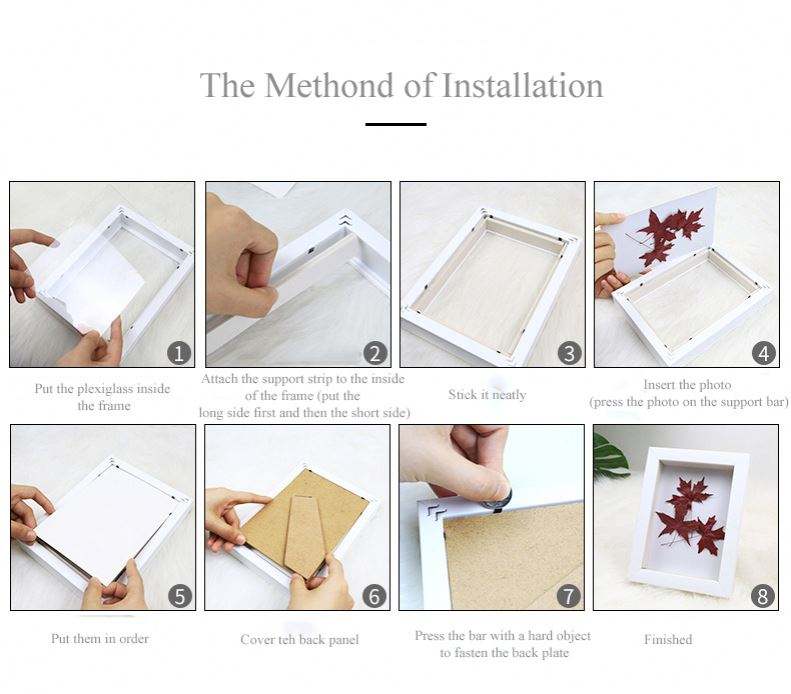 The Methond of Installation

1
Put the plexiglass inside the frame

2
Attach the support strip to the inside of the frame (put the long side first and then the short side)

3
Stick it neatly

4
Insert the photo
(press the photo on the support bar)

5
Put them in order

6
Cover teh back panel

7
Press the bar with a hard object to fasten the back plate

8
Finished