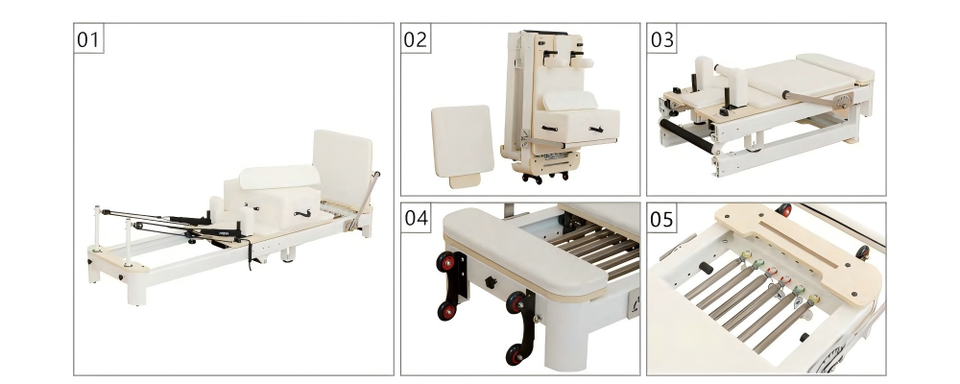 01

02

03

04

05