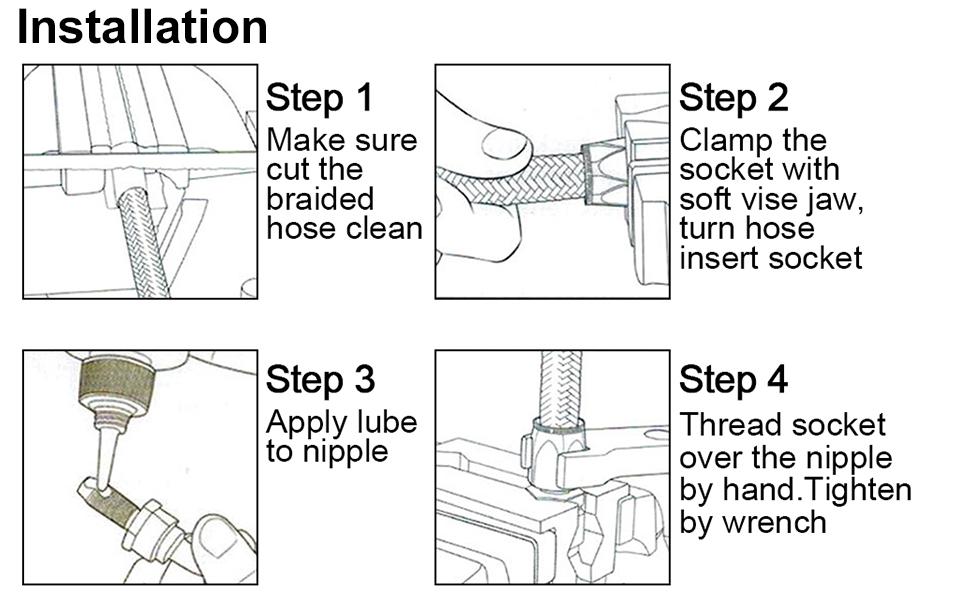 Installation

Step 1
Make sure cut the braided hose clean

Step 2
Clamp the socket with soft vise jaw, turn hose insert socket

Step 3
Apply lube to nipple

Step 4
Thread socket over the nipple by hand.Tighten by wrench