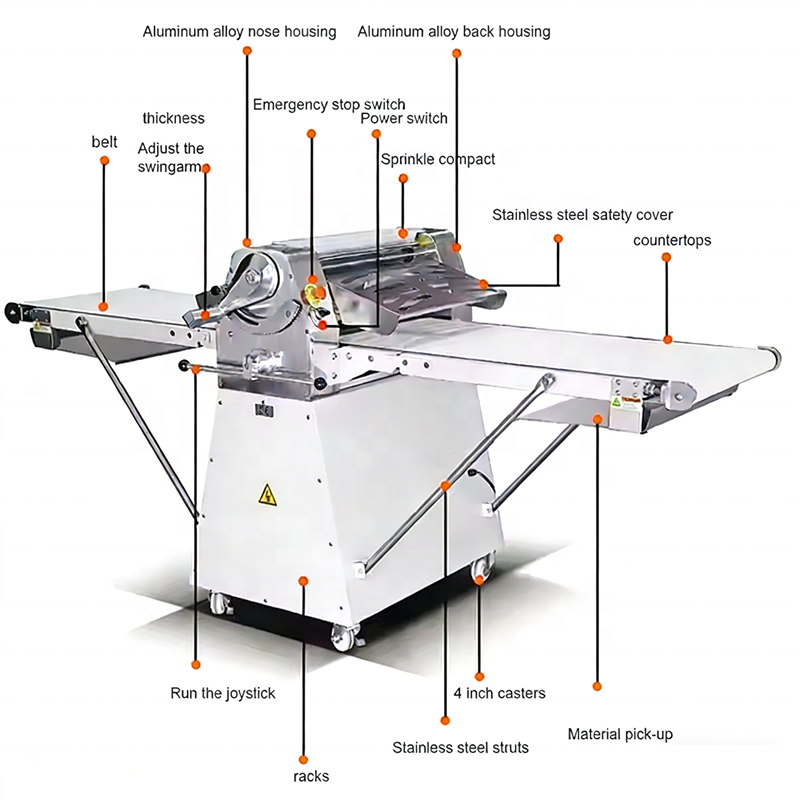 Aluminum alloy nose housing
Aluminum alloy back housing
Emergency stop switch
thickness
Power switch
belt
Adjust the swingarm
Sprinkle compact
Stainless steel satety cover
countertops
Run the joystick
4 inch casters
Material pick-up
Stainless steel struts
racks