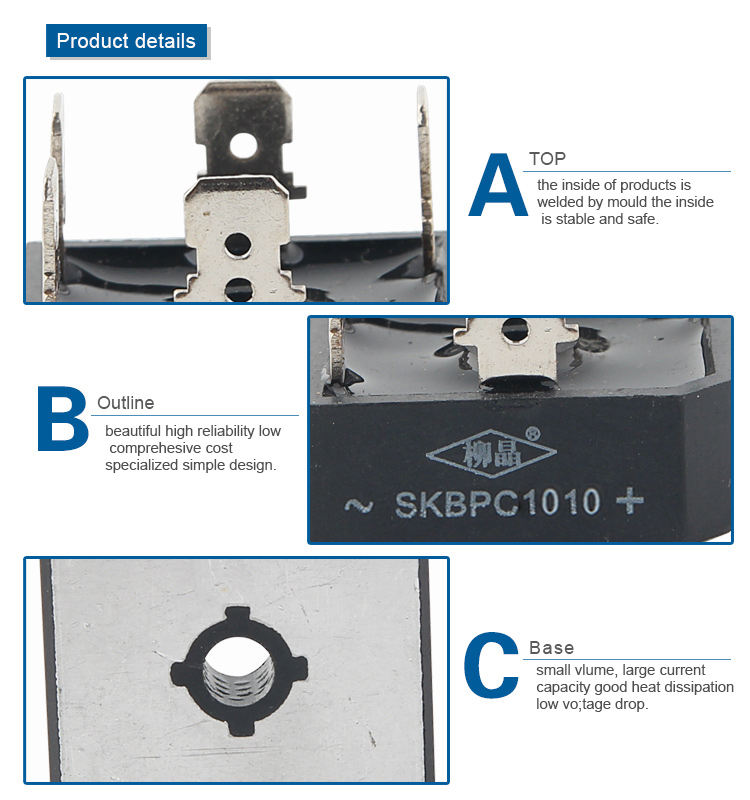 Product details

A TOP
the inside of products is welded by mould the inside is stable and safe.

B Outline
beautiful high reliability low comprehesive cost specialized simple design.

柳晶 ®
~ SKBPC1010 +

C Base
small vlume, large current capacity good heat dissipation low vo;tage drop.