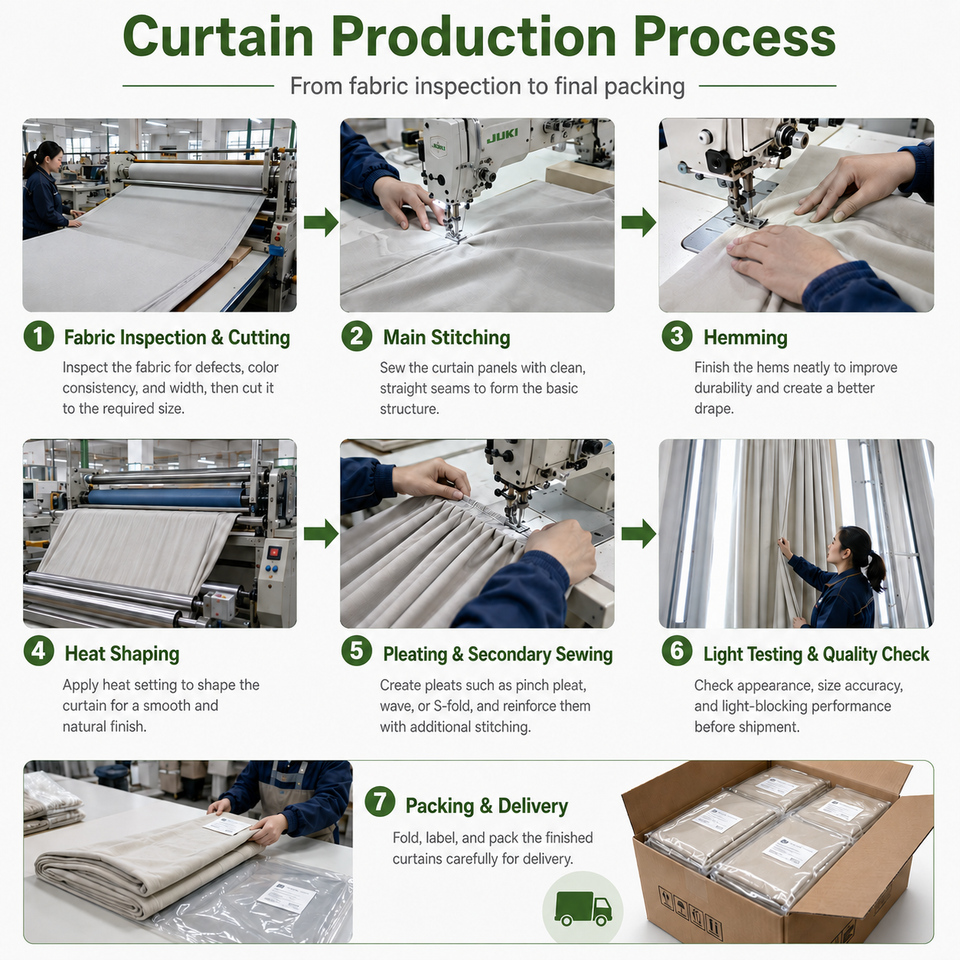 Curtain Production Process

From fabric inspection to final packing

JUKI

1 Fabric Inspection & Cutting

Inspect the fabric for defects, color consistency, and width, then cut it to the required size.

2 Main Stitching

Sew the curtain panels with clean, straight seams to form the basic structure.

3 Hemming

Finish the hems neatly to improve durability and create a better drape.

4 Heat Shaping

Apply heat setting to shape the curtain for a smooth and natural finish.

5 Pleating & Secondary Sewing

Create pleats such as pinch pleat, wave, or S-fold, and reinforce them with additional stitching.

6 Light Testing & Quality Check

Check appearance, size accuracy, and light-blocking performance before shipment.

7 Packing & Delivery

Fold, label, and pack the finished curtains carefully for delivery.