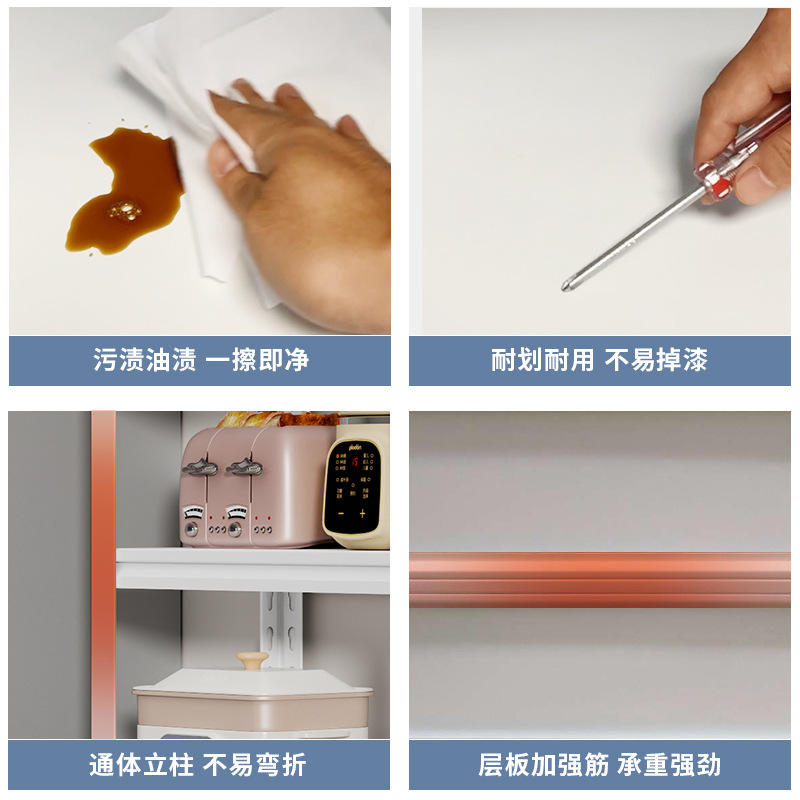 污渍油渍 一擦即净

耐划耐用 不易掉漆

通体立柱 不易弯折

层板加强筋 承重强劲