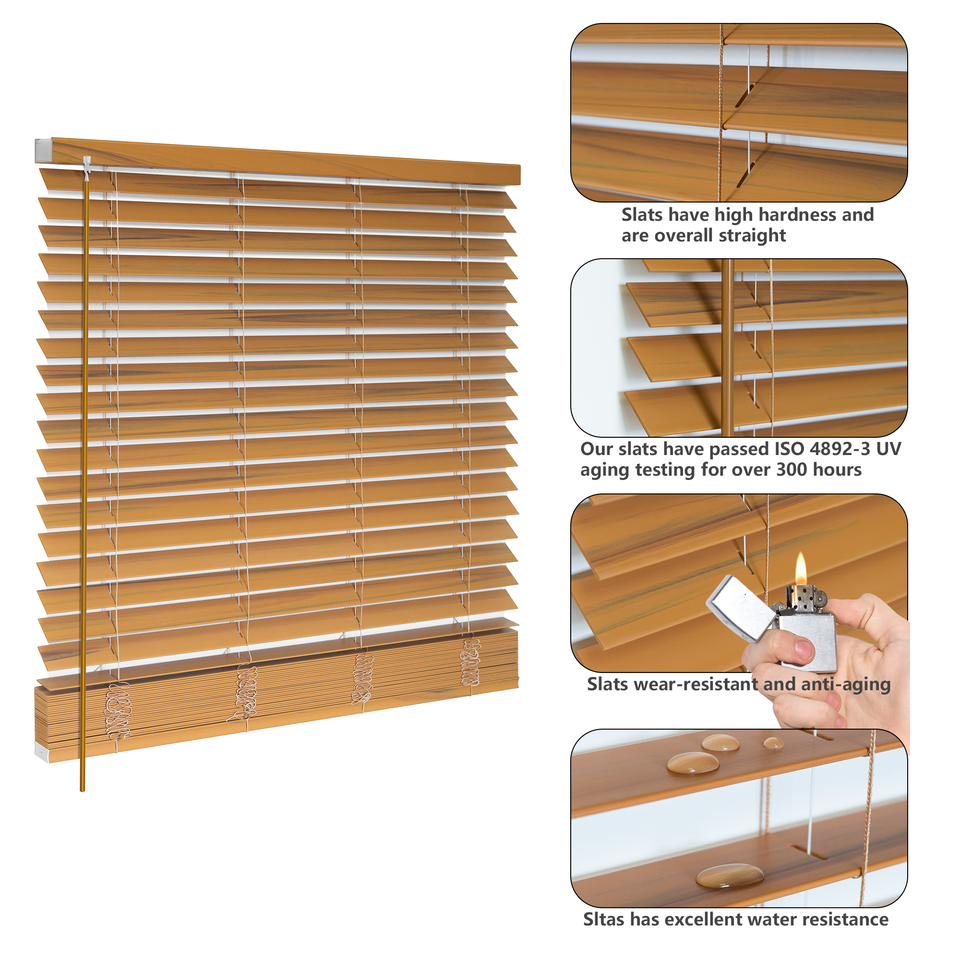 Slats have high hardness and are overall straight

Our slats have passed ISO 4892-3 UV aging testing for over 300 hours

Slats wear-resistant and anti-aging

Sltas has excellent water resistance