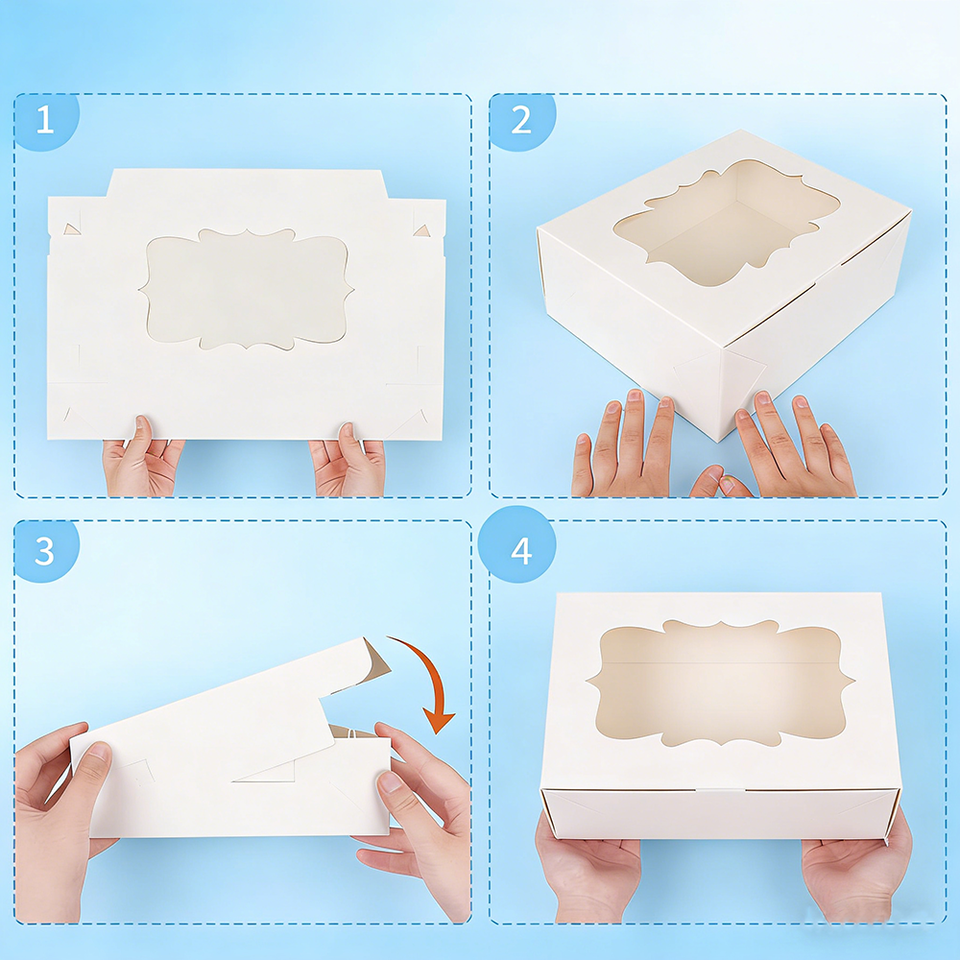 1

2

3

4