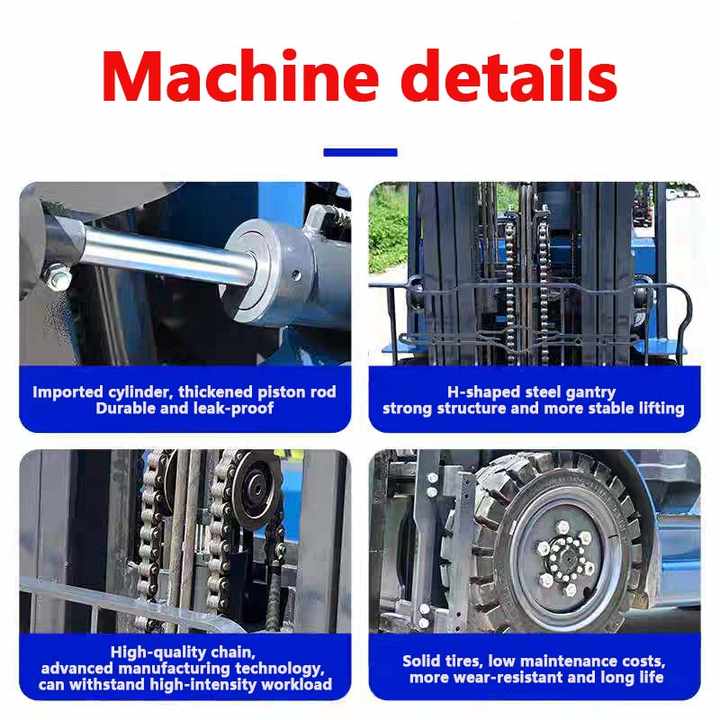 Machine details

Imported cylinder, thickened piston rod
Durable and leak-proof

H-shaped steel gantry
strong structure and more stable lifting

High-quality chain,
advanced manufacturing technology,
can withstand high-intensity workload

Solid tires, low maintenance costs,
more wear-resistant and long life