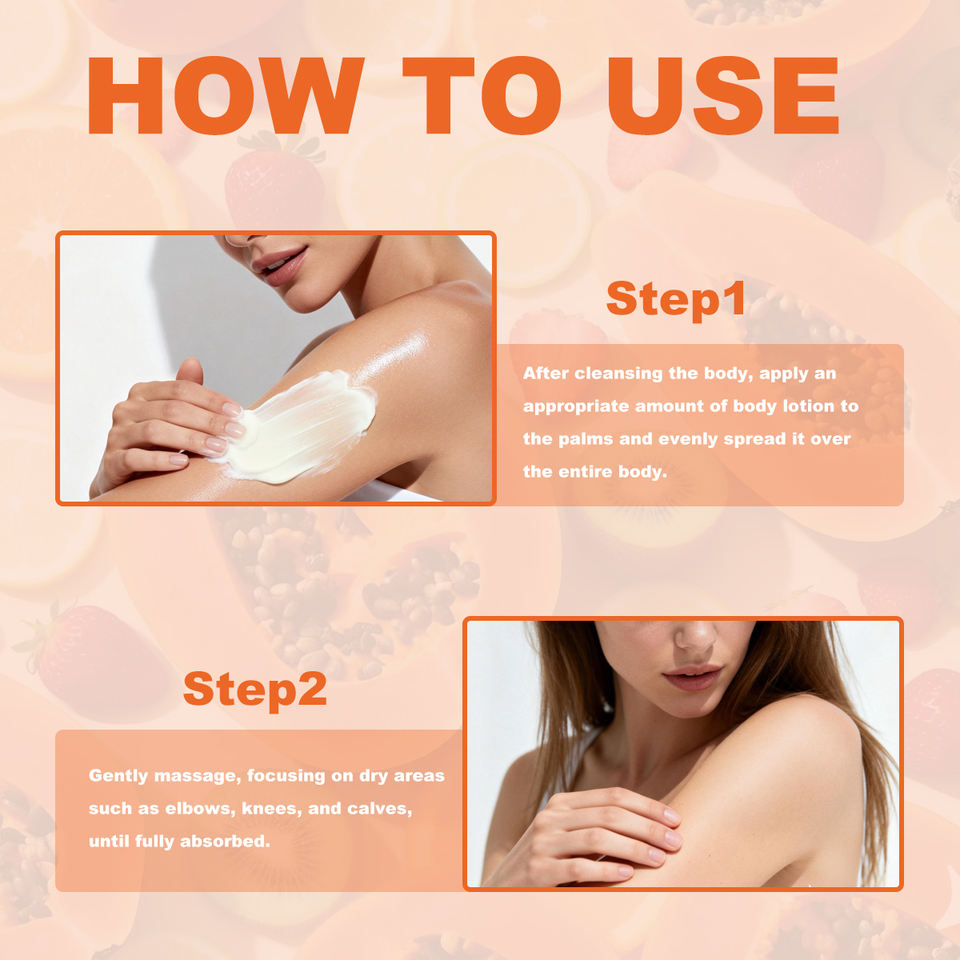 HOW TO USE

Step1

After cleansing the body, apply an appropriate amount of body lotion to the palms and evenly spread it over the entire body.

Step2

Gently massage, focusing on dry areas such as elbows, knees, and calves, until fully absorbed.