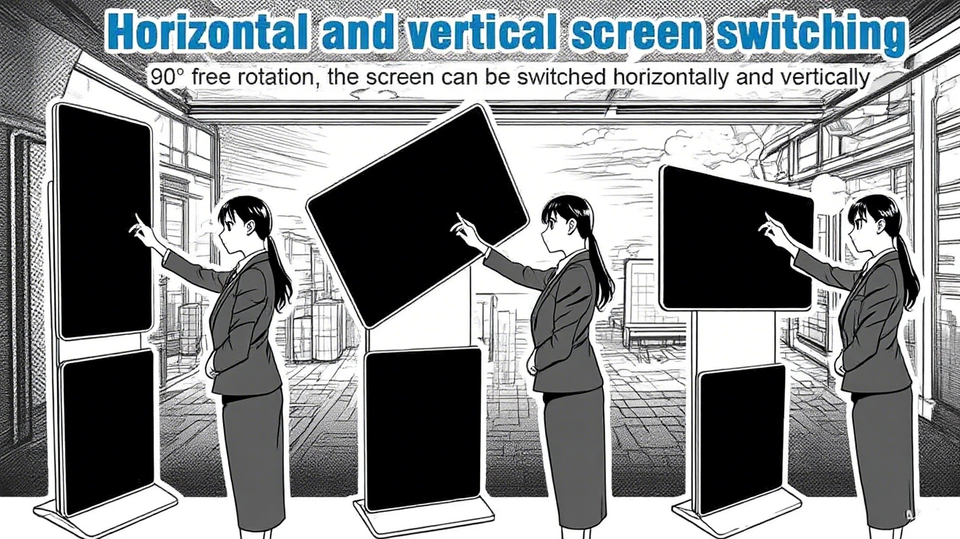 Horizontal and vertical screen switching

90° free rotation, the screen can be switched horizontally and vertically