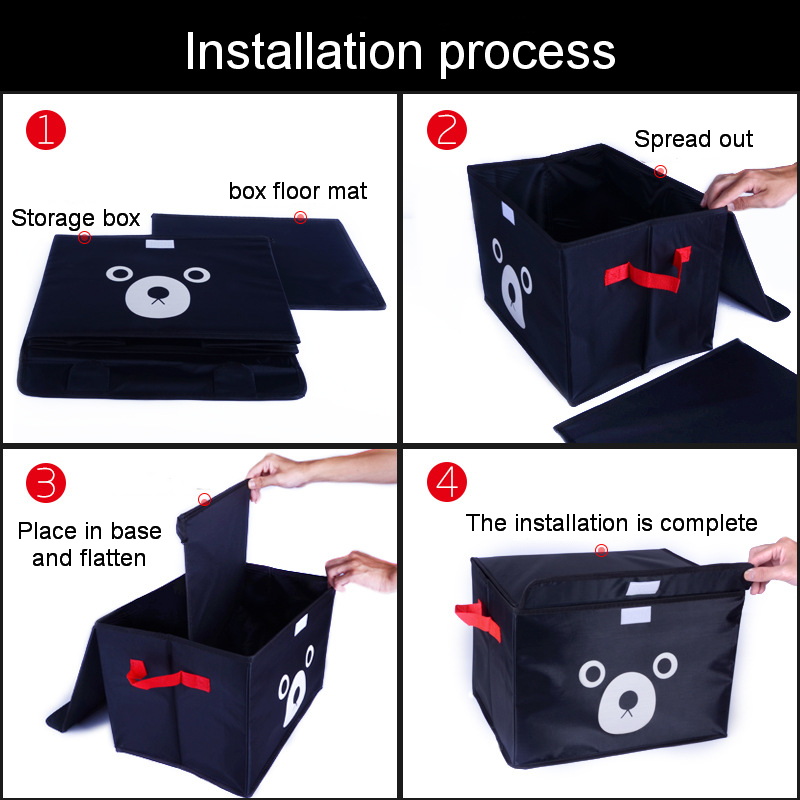 Installation process

1

Storage box

box floor mat

2

Spread out

3

Place in base and flatten

4

The installation is complete