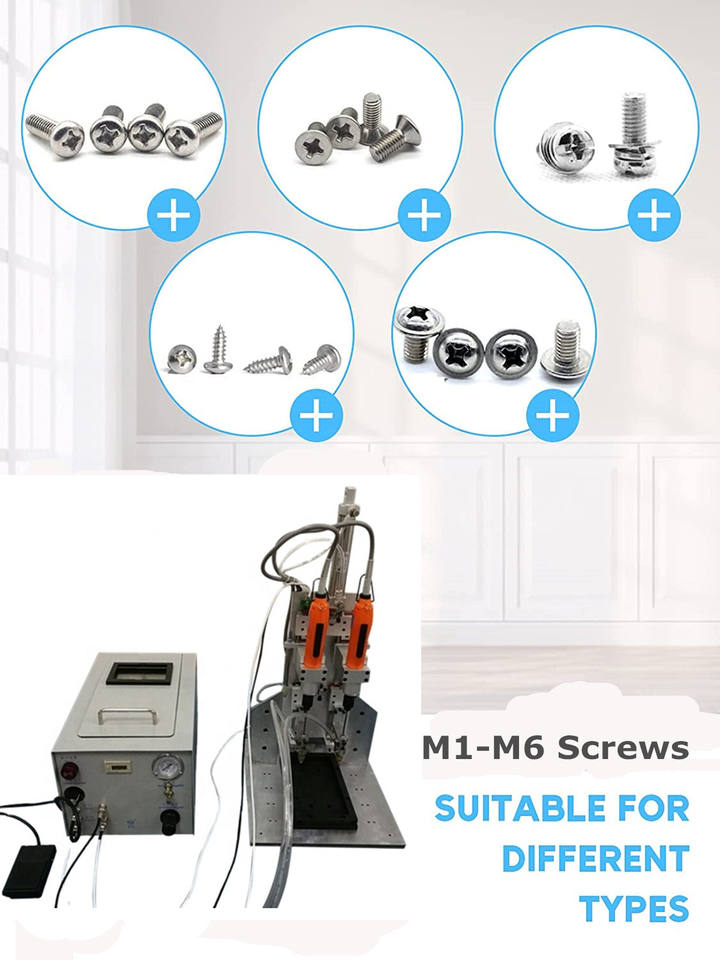 M1-M6 Screws

SUITABLE FOR DIFFERENT TYPES