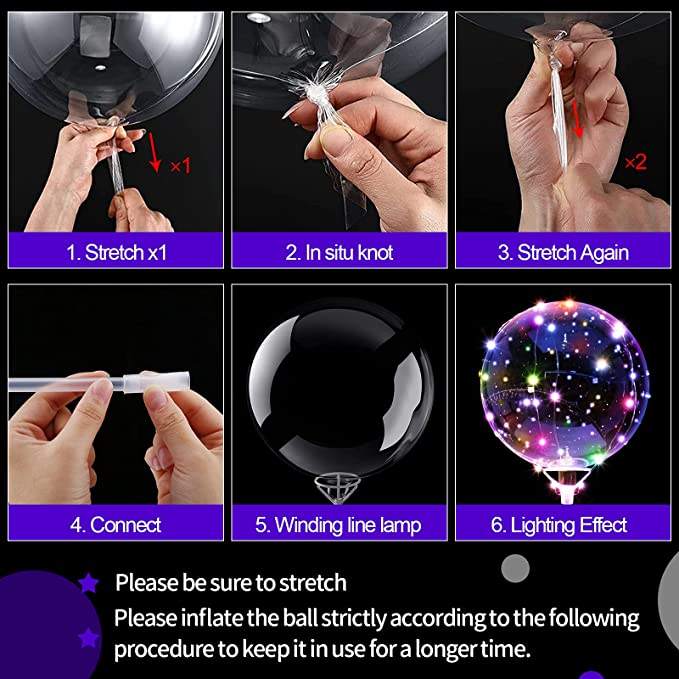 ×1

1. Stretch x1

2. In situ knot

×2

3. Stretch Again

4. Connect

5. Winding line lamp

6. Lighting Effect

Please be sure to stretch

Please inflate the ball strictly according to the following procedure to keep it in use for a longer time.