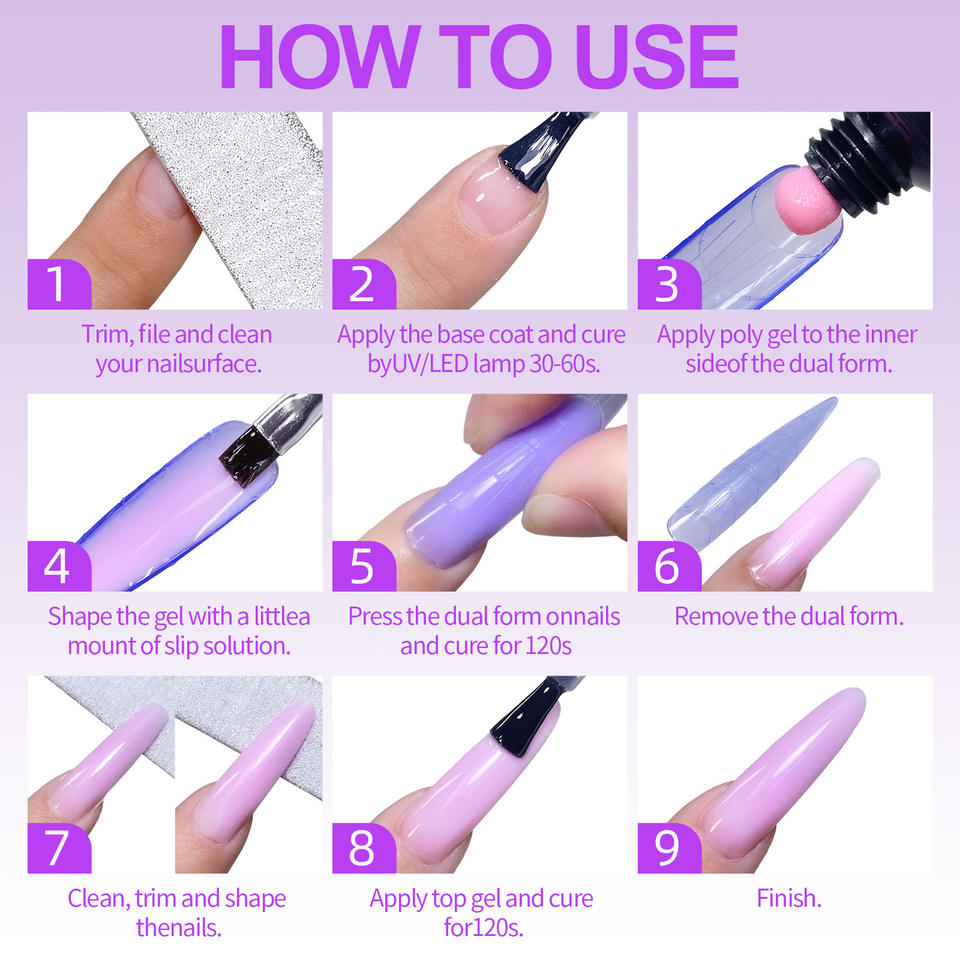 HOW TO USE

1

Trim, file and clean your nailsurface.

2

Apply the base coat and cure byUV/LED lamp 30-60s.

3

Apply poly gel to the inner sideof the dual form.

4

Shape the gel with a littlea mount of slip solution.

5

Press the dual form onnails and cure for 120s

6

Remove the dual form.

7

Clean, trim and shape thenails.

8

Apply top gel and cure for120s.

9

Finish.