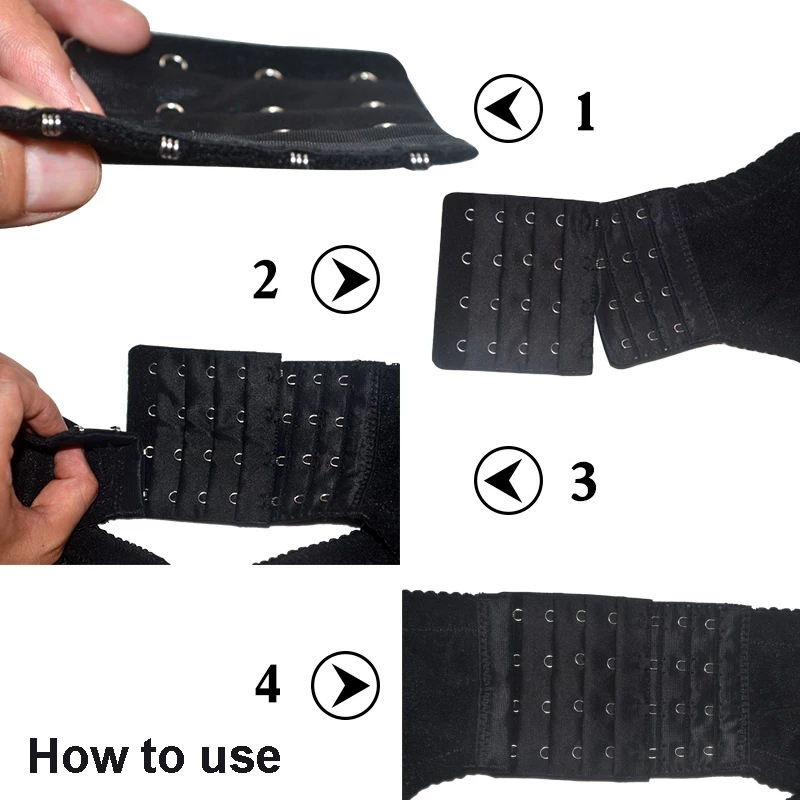 1

2

3

4

How to use