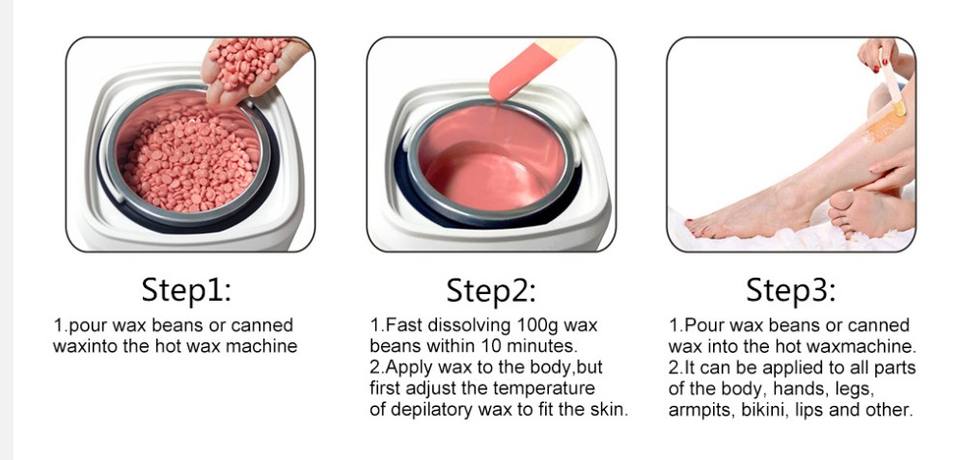 Step1:
1.pour wax beans or canned waxinto the hot wax machine

Step2:
1.Fast dissolving 100g wax beans within 10 minutes.
2.Apply wax to the body,but first adjust the temperature of depilatory wax to fit the skin.

Step3:
1.Pour wax beans or canned wax into the hot waxmachine.
2.It can be applied to all parts of the body, hands, legs, armpits, bikini, lips and other.