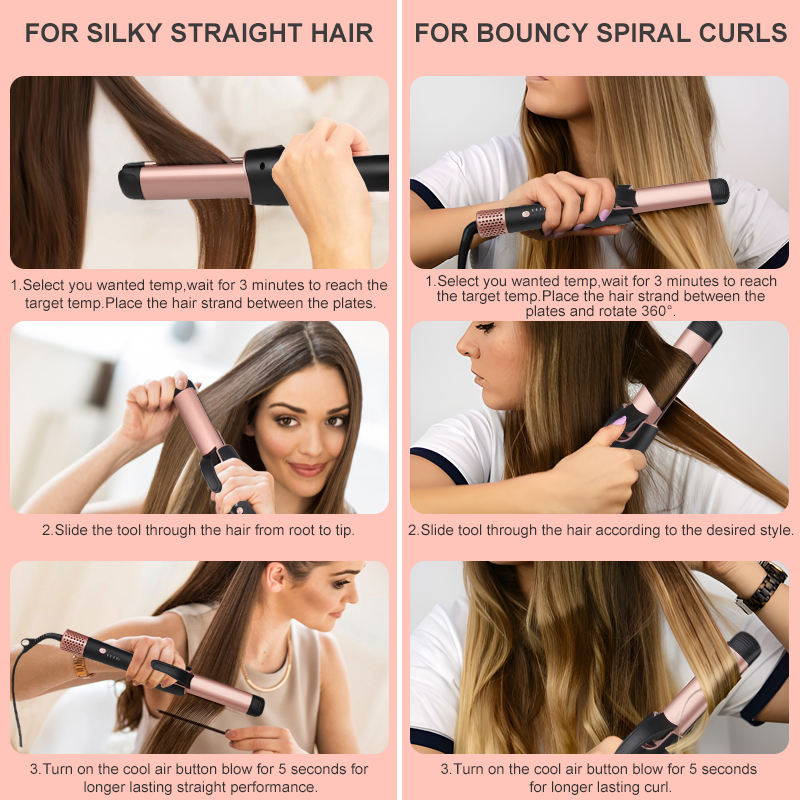 FOR SILKY STRAIGHT HAIR

1.Select you wanted temp,wait for 3 minutes to reach the target temp.Place the hair strand between the plates.

2.Slide the tool through the hair from root to tip.

3.Turn on the cool air button blow for 5 seconds for longer lasting straight performance.

FOR BOUNCY SPIRAL CURLS

1.Select you wanted temp,wait for 3 minutes to reach the target temp.Place the hair strand between the plates and rotate 360°.

2.Slide tool through the hair according to the desired style.

3.Turn on the cool air button blow for 5 seconds for longer lasting curl.