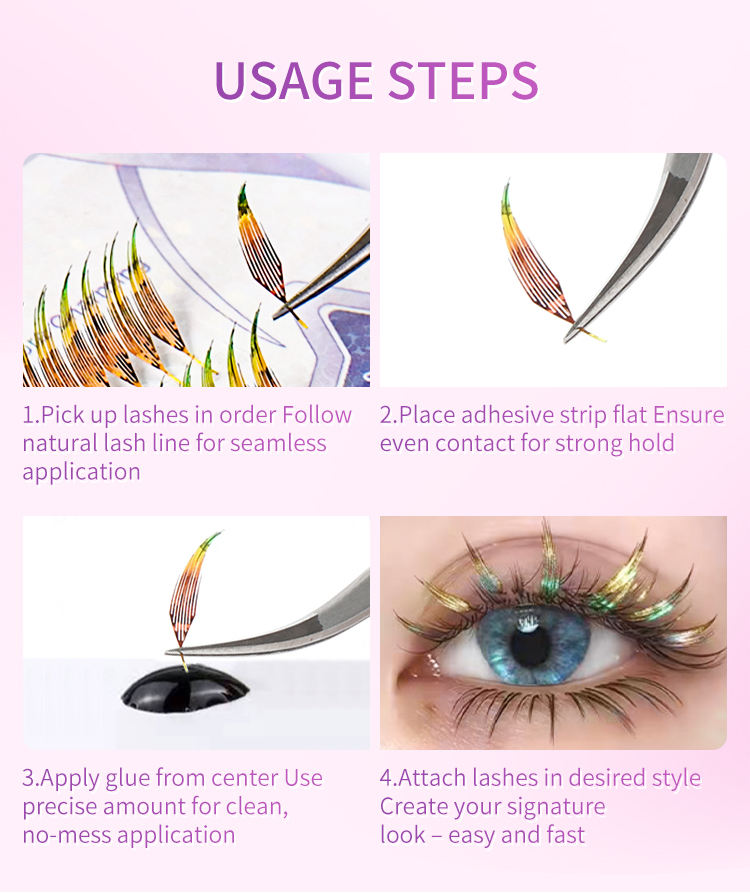 USAGE STEPS

1.Pick up lashes in order Follow natural lash line for seamless application

2.Place adhesive strip flat Ensure even contact for strong hold

3.Apply glue from center Use precise amount for clean, no-mess application

4.Attach lashes in desired style Create your signature look – easy and fast