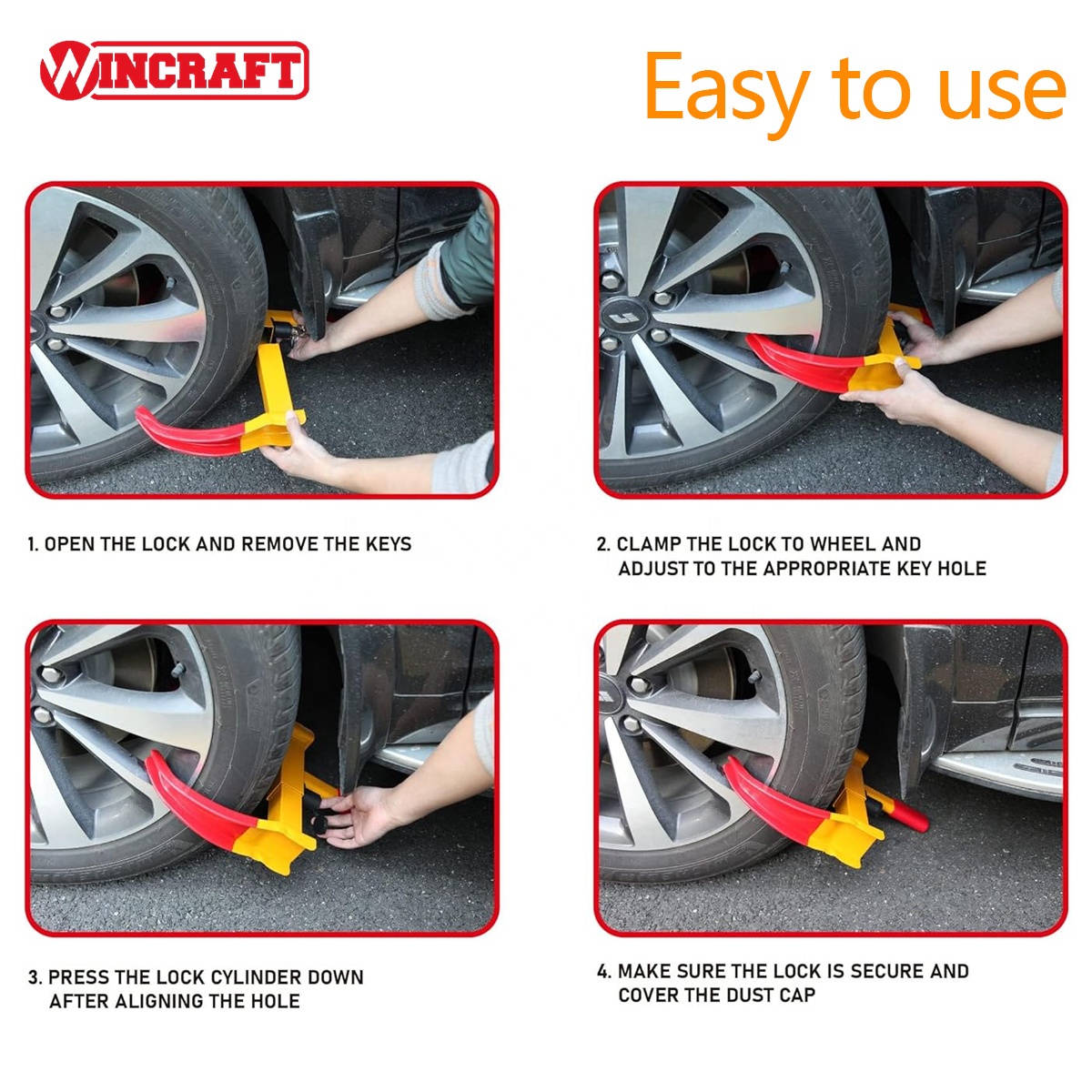 WINCRAFT

Easy to use

1. OPEN THE LOCK AND REMOVE THE KEYS

2. CLAMP THE LOCK TO WHEEL AND ADJUST TO THE APPROPRIATE KEY HOLE

3. PRESS THE LOCK CYLINDER DOWN AFTER ALIGNING THE HOLE

4. MAKE SURE THE LOCK IS SECURE AND COVER THE DUST CAP