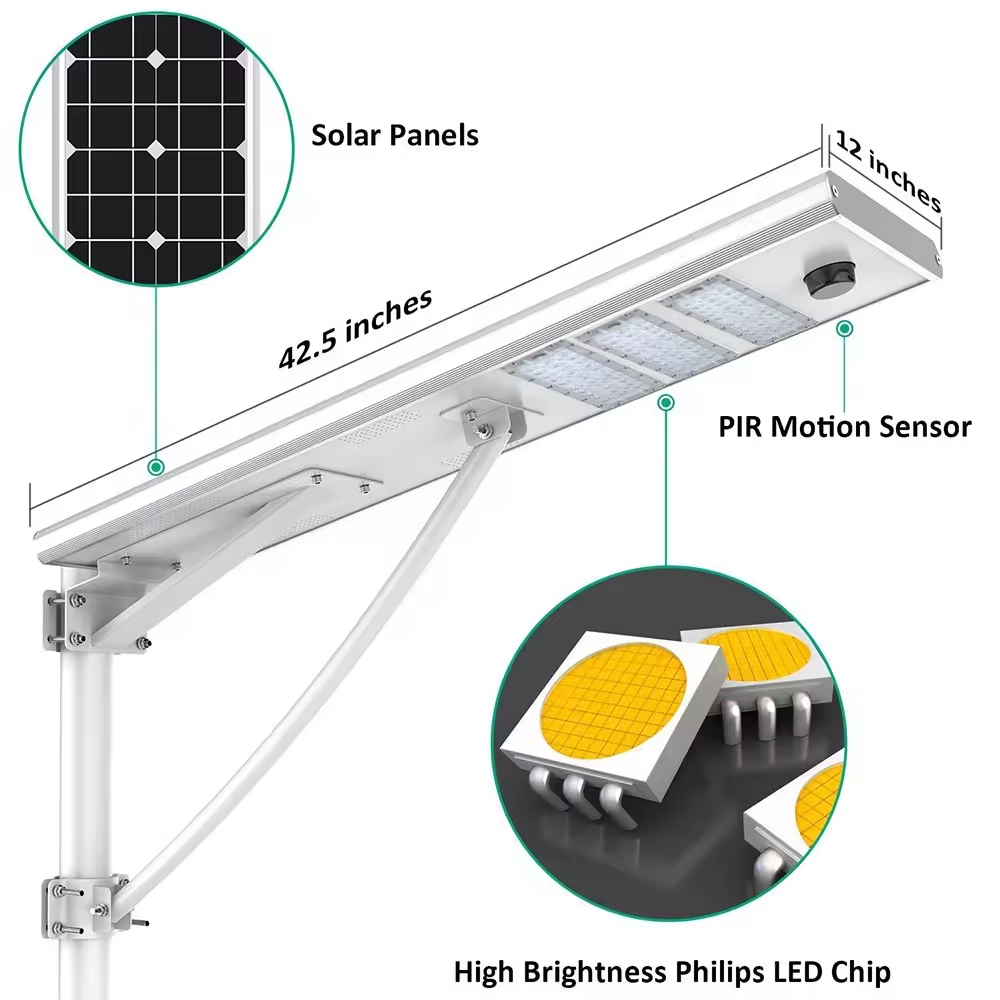 Solar Panels

12 inches

42.5 inches

PIR Motion Sensor

High Brightness Philips LED Chip