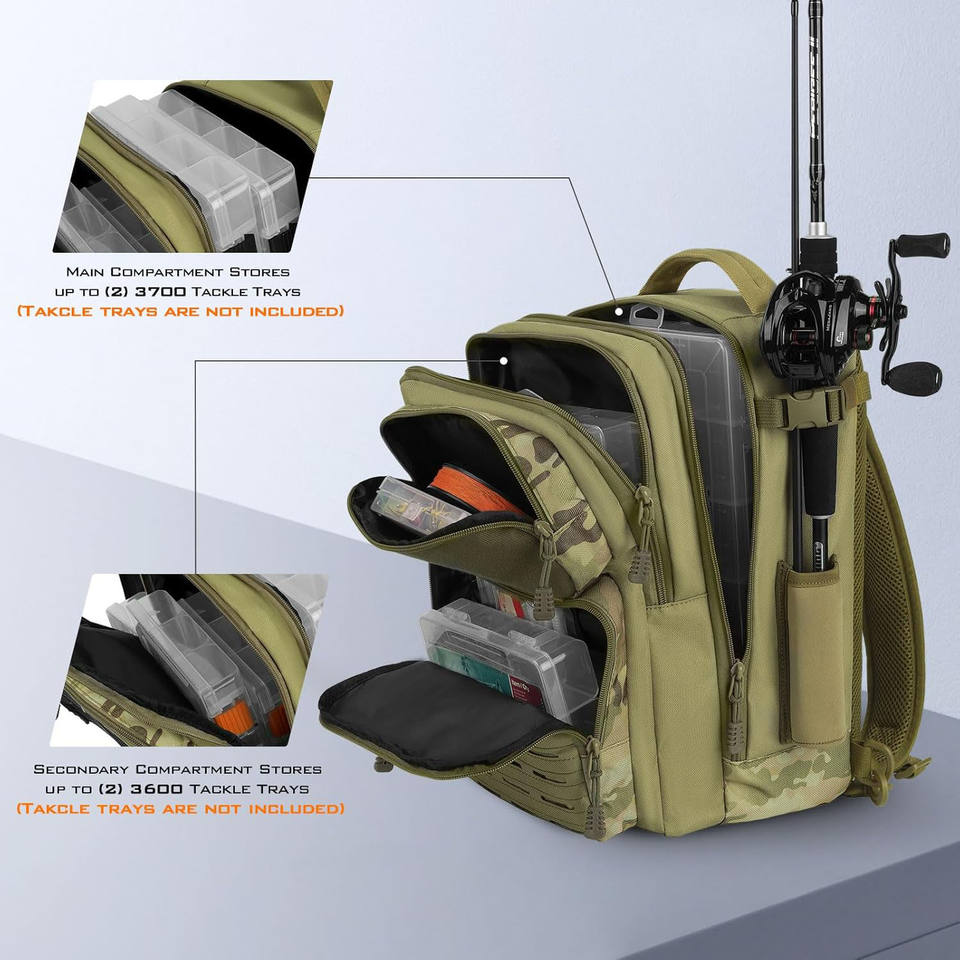 Main Compartment Stores up to (2) 3700 Tackle Trays
(Takcle trays are not included)

Secondary Compartment Stores up to (2) 3600 Tackle Trays
(Takcle trays are not included)