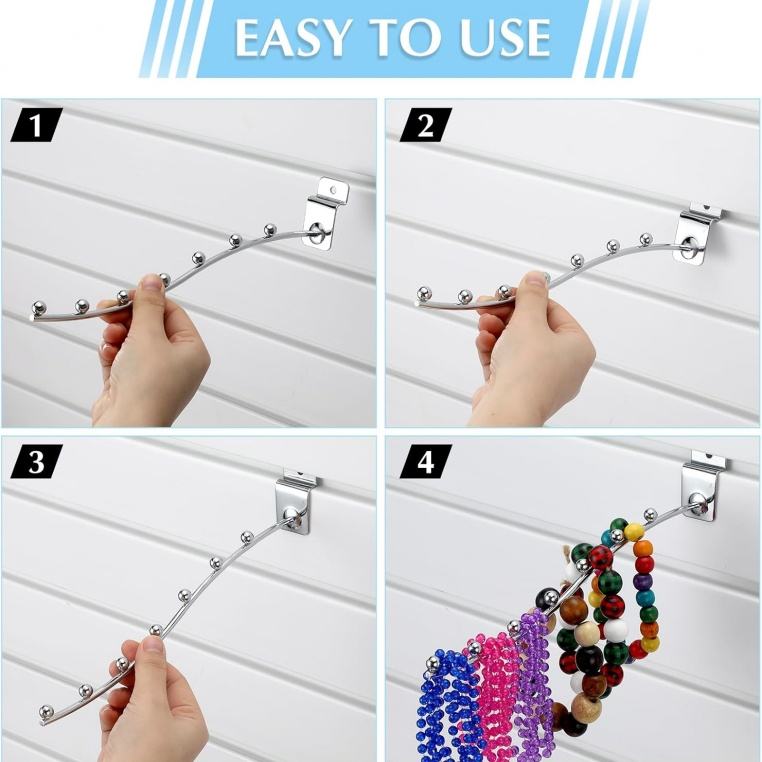 EASY TO USE

1

2

3

4