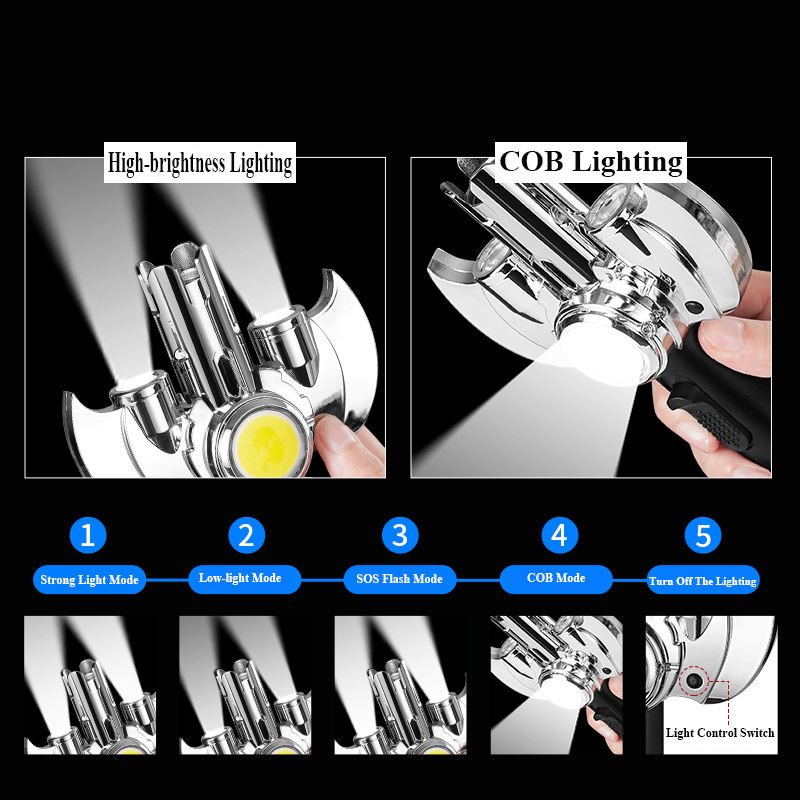 High-brightness Lighting

COB Lighting

1
Strong Light Mode

2
Low-light Mode

3
SOS Flash Mode

4
COB Mode

5
Turn Off The Lighting

Light Control Switch