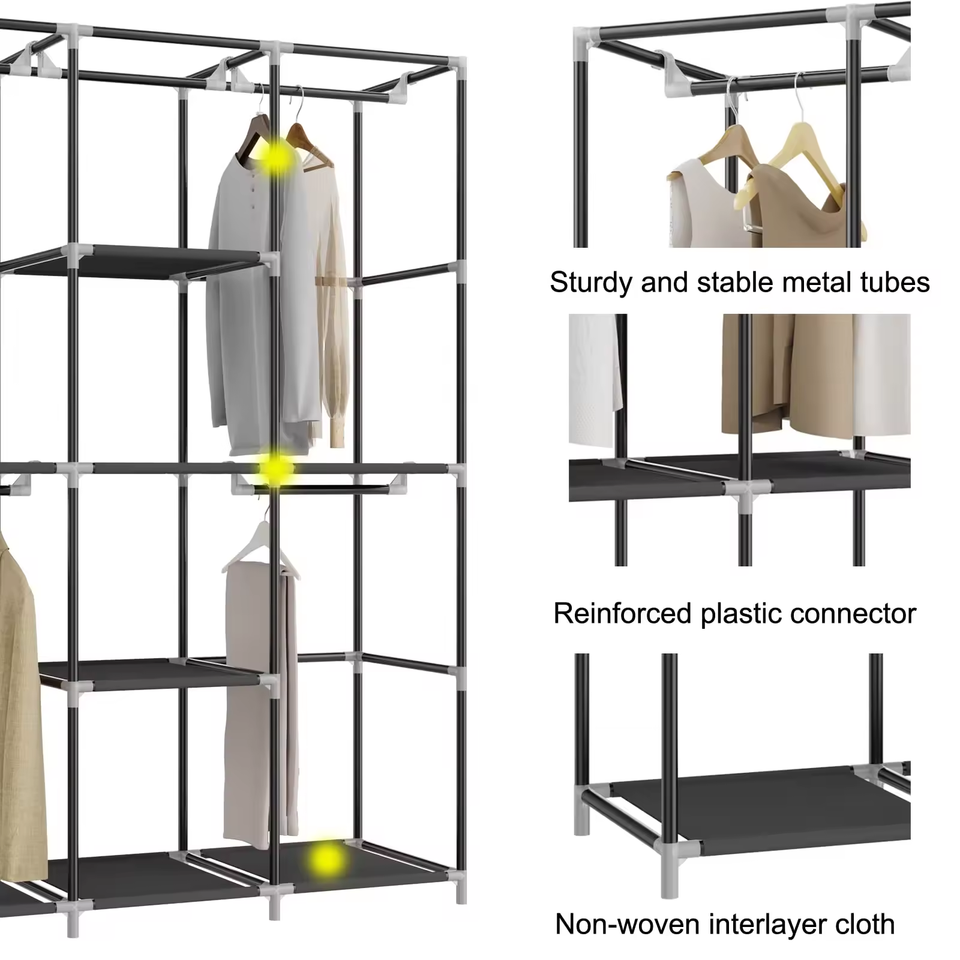 Sturdy and stable metal tubes

Reinforced plastic connector

Non-woven interlayer cloth