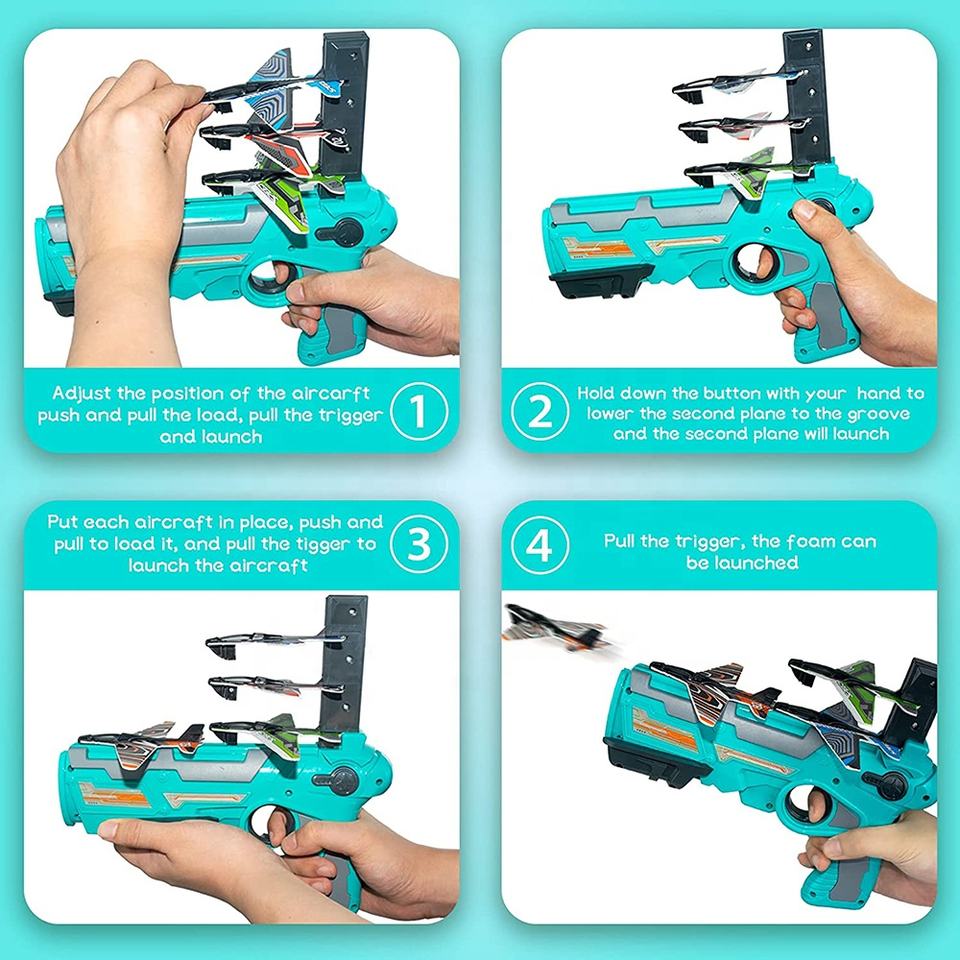 Adjust the position of the aircarft push and pull the load, pull the trigger and launch

1

2

Hold down the button with your hand to lower the second plane to the groove and the second plane will launch

Put each aircraft in place, push and pull to load it, and pull the tigger to launch the aircraft

3

4

Pull the trigger, the foam can be launched